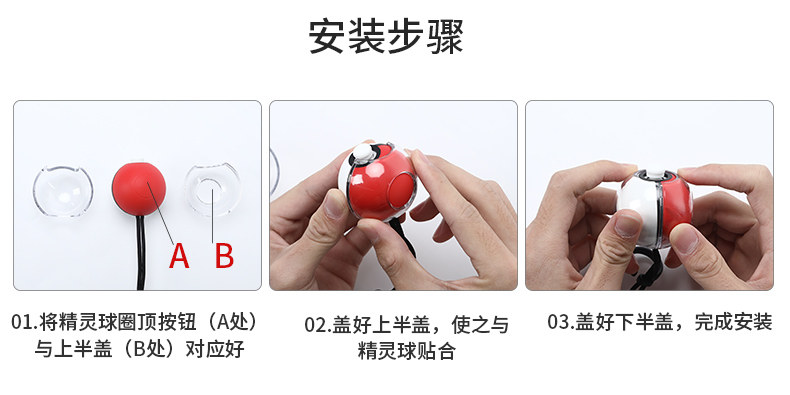 安装步骤

A B

01.将精灵球圈顶按钮（A处）与上半盖（B处）对应好

02.盖好上半盖，使之与精灵球贴合

03.盖好下半盖，完成安装