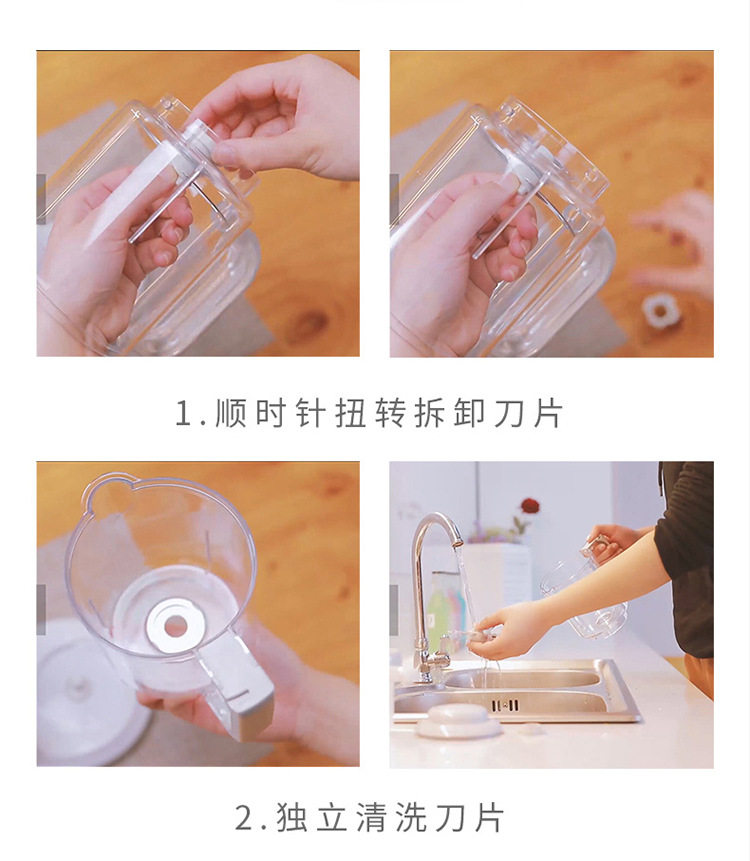 1.顺时针扭转拆卸刀片

2.独立清洗刀片