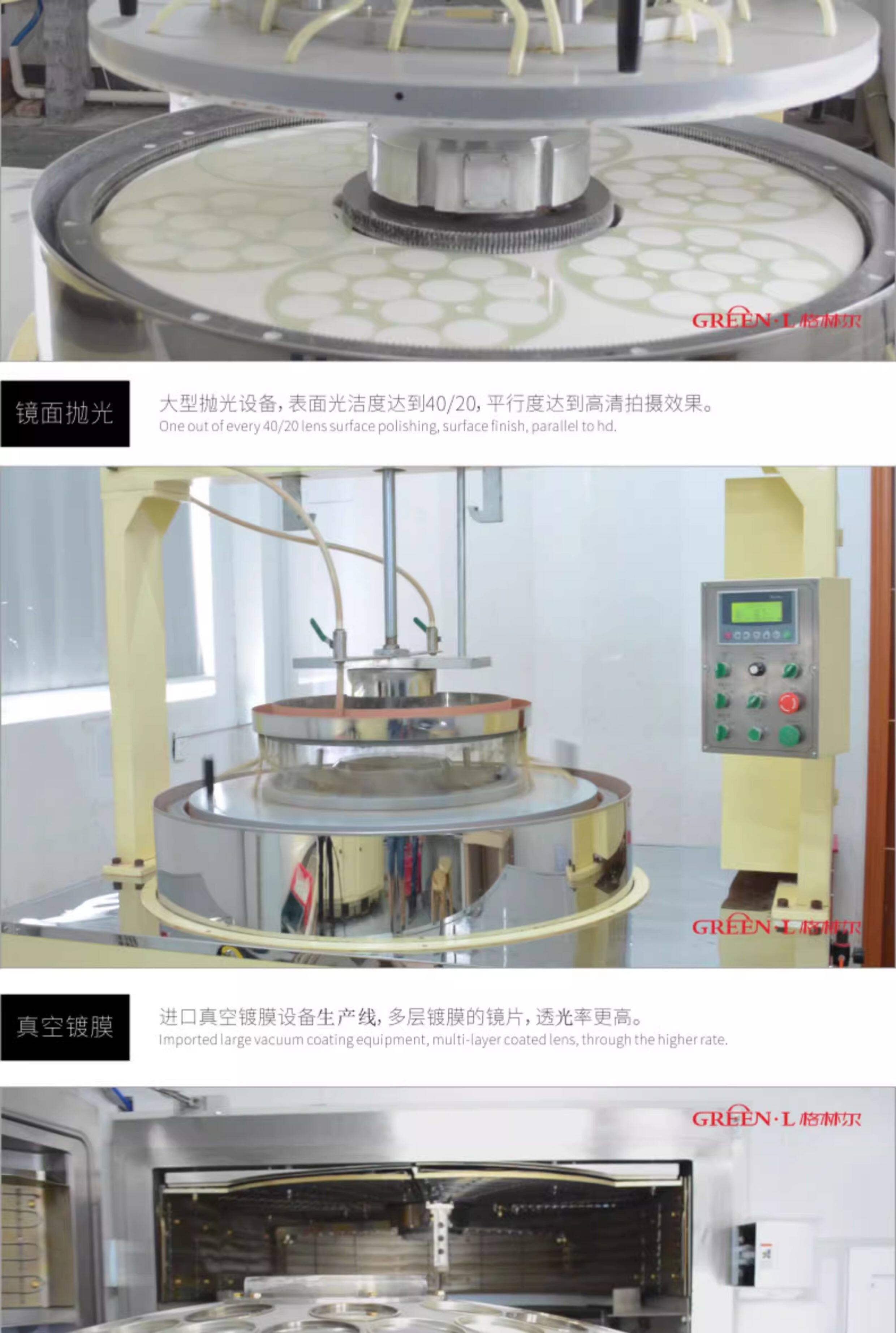 GREEN·L 格林尔

镜面抛光

大型抛光设备，表面光洁度达到40/20，平行度达到高清拍摄效果。
One out of every 40/20 lens surface polishing, surface finish, parallel to hd.

GREEN·L 格林尔

真空镀膜

进口真空镀膜设备生产线，多层镀膜的镜片，透光率更高。
Imported large vacuum coating equipment, multi-layer coated lens, through the higher rate.

GREEN·L 格林尔