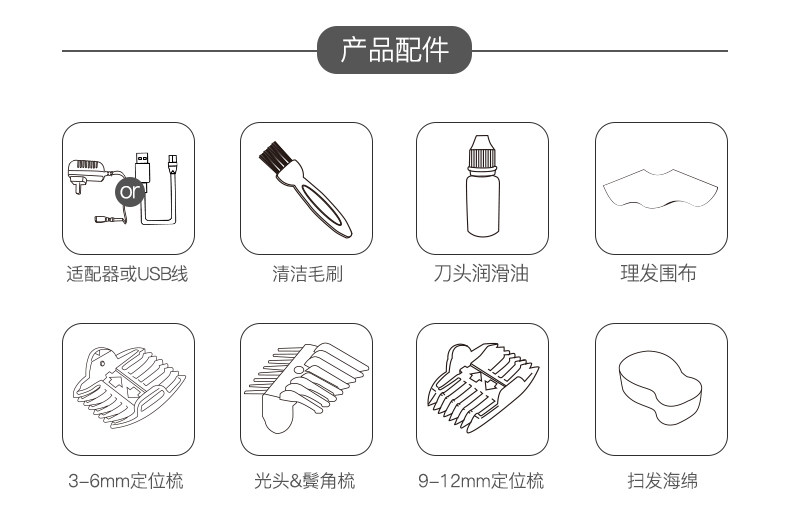 产品配件

or

适配器或USB线

清洁毛刷

刀头润滑油

理发围布

3-6mm定位梳

光头&鬓角梳

9-12mm定位梳

扫发海绵