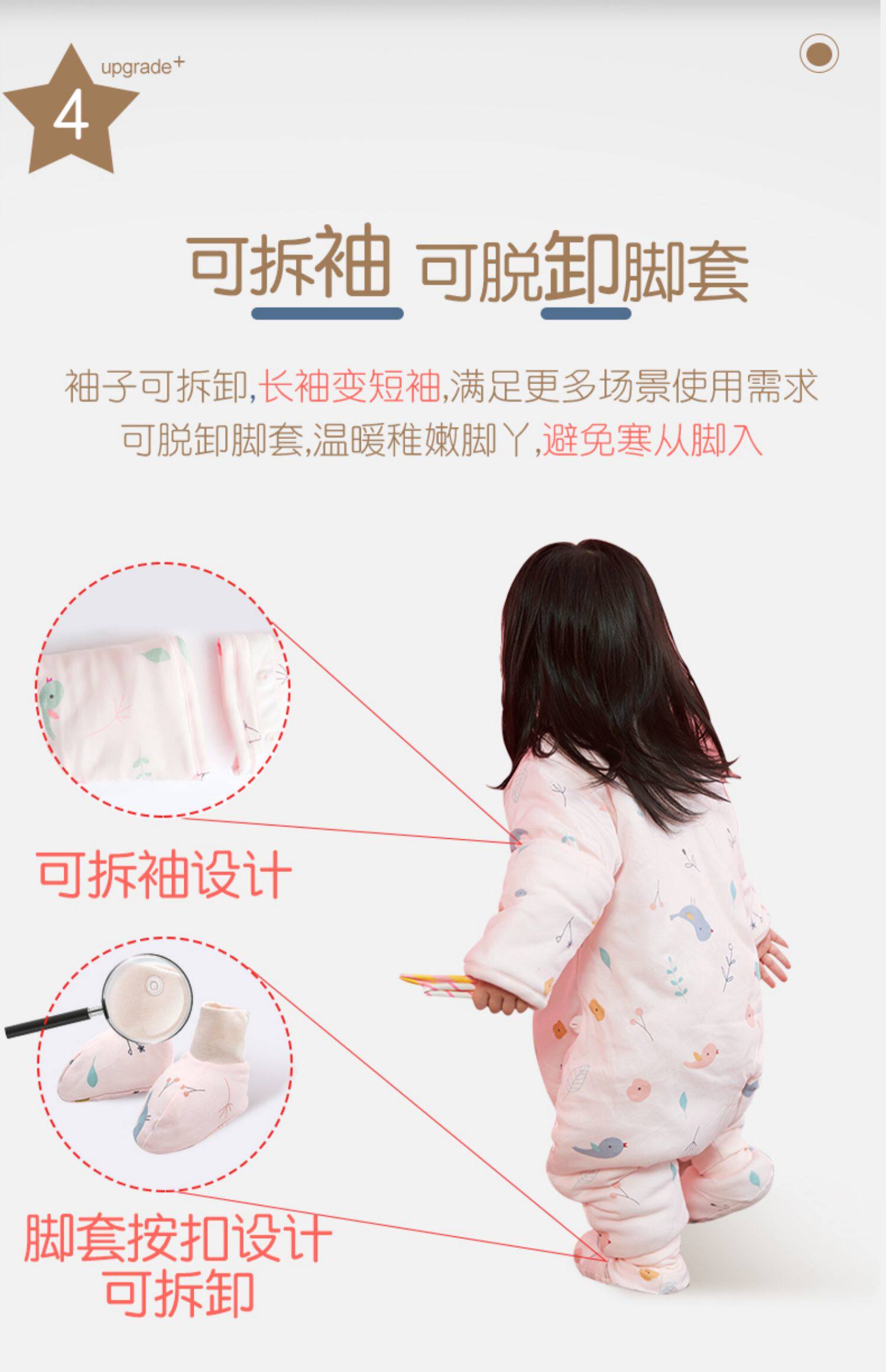 4 upgrade+

可拆袖 可脱卸脚套

袖子可拆卸,长袖变短袖,满足更多场景使用需求
可脱卸脚套,温暖稚嫩脚丫,避免寒从脚入

可拆袖设计

脚套按扣设计
可拆卸