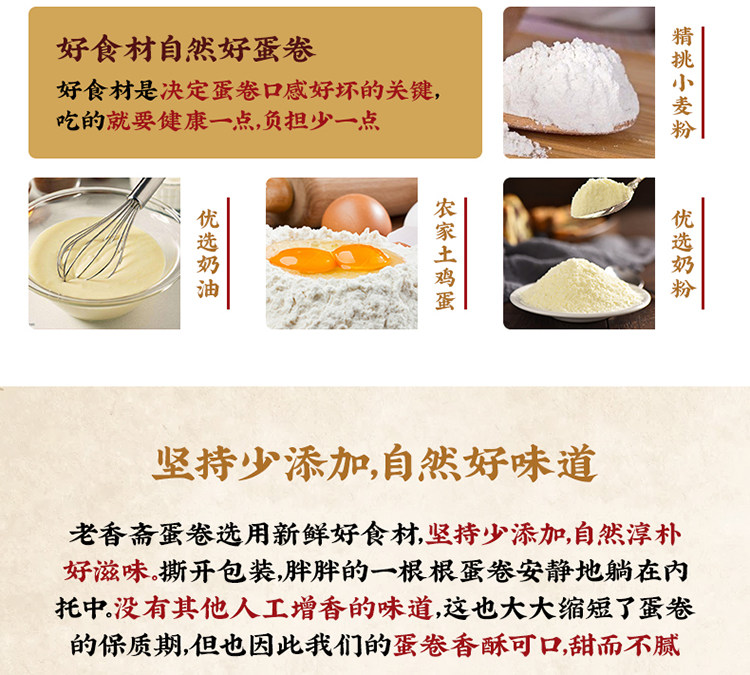 好食材自然好蛋卷

好食材是决定蛋卷口感好坏的关键，吃的就要健康一点，负担少一点

精挑小麦粉

优选奶油

农家土鸡蛋

优选奶粉

坚持少添加，自然好味道

老香斋蛋卷选用新鲜好食材，坚持少添加，自然淳朴好滋味。撕开包装，胖胖的一根根蛋卷安静地躺在内托中。没有其他人工增香的味道，这也大大缩短了蛋卷的保质期，但也因此我们的蛋卷香酥可口，甜而不腻