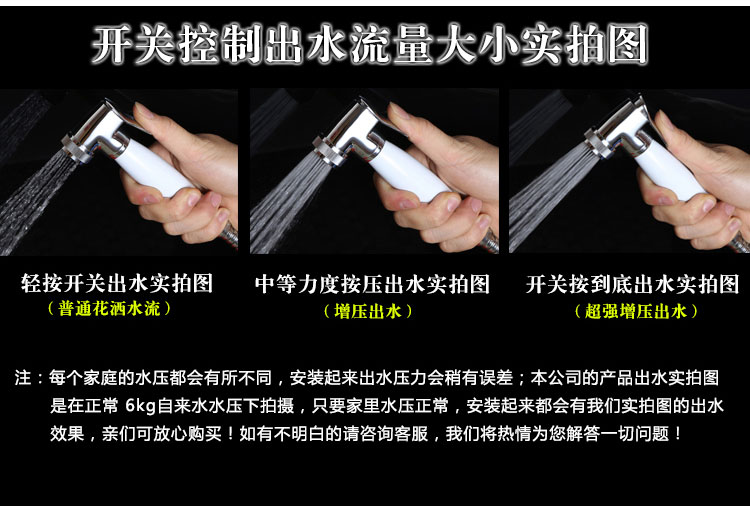 开关控制出水流量大小实拍图

轻按开关出水实拍图
（普通花洒水流）

中等力度按压出水实拍图
（增压出水）

开关按到底出水实拍图
（超强增压出水）

注：每个家庭的水压都会有所不同，安装起来出水压力会稍有误差；本公司的产品出水实拍图是在正常 6kg自来水水压下拍摄，只要家里水压正常，安装起来都会有我们实拍图的出水效果，亲们可放心购买！如有不明白的请咨询客服，我们将热情为您解答一切问题！