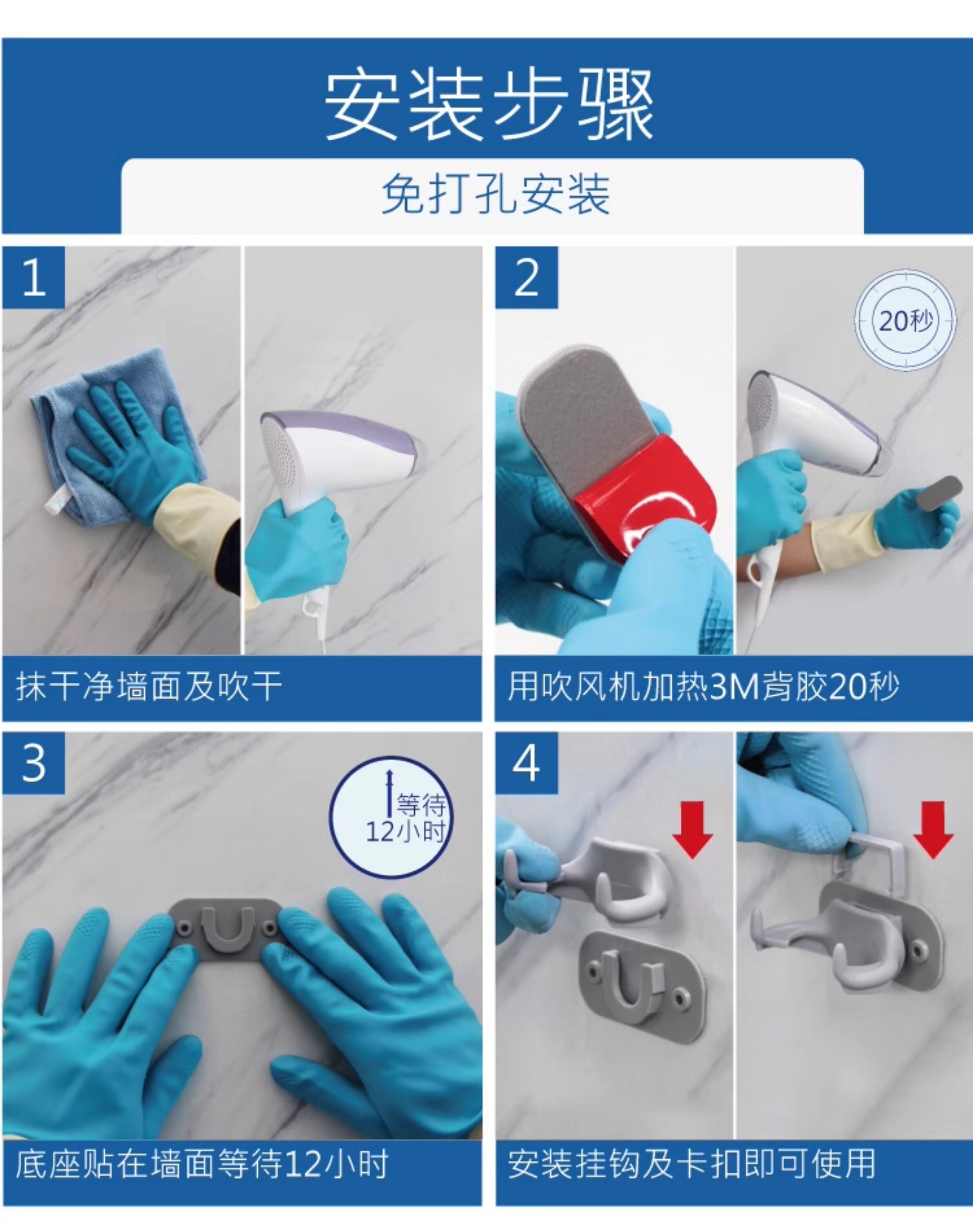 安装步骤

免打孔安装

1

抹干净墙面及吹干

2

20秒

用吹风机加热3M背胶20秒

3

等待 12小时

底座贴在墙面等待12小时

4

安装挂钩及卡扣即可使用