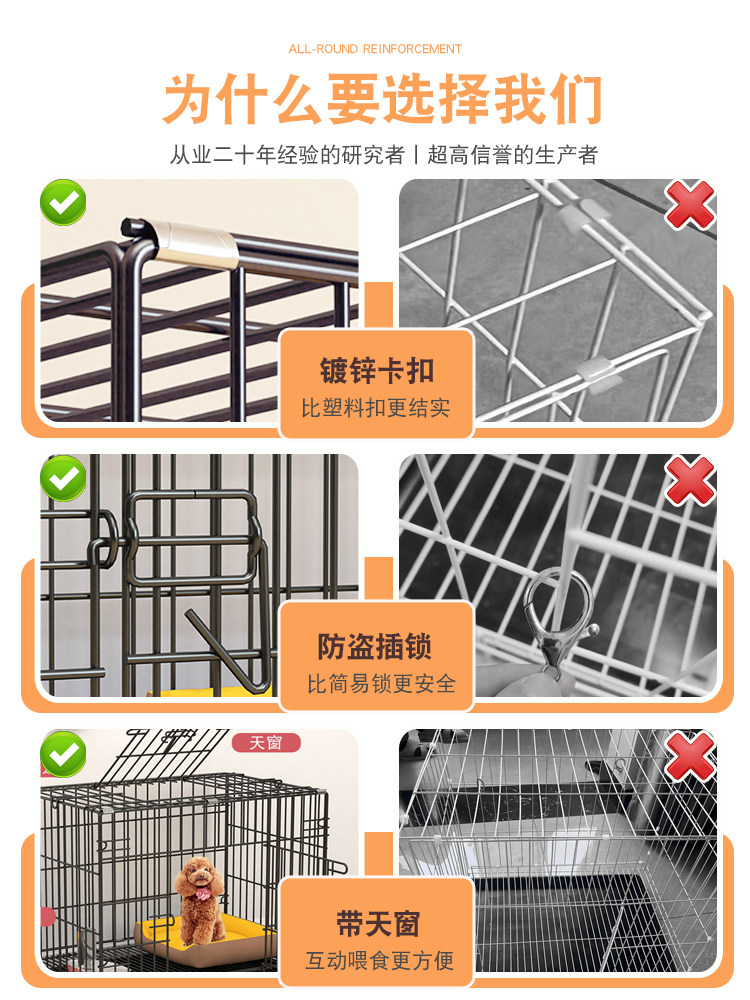 ALL-ROUND REINFORCEMENT

为什么要选择我们

从业二十年经验的研究者 | 超高信誉的生产者

镀锌卡扣
比塑料扣更结实

防盗插锁
比简易锁更安全

天窗

带天窗
互动喂食更方便