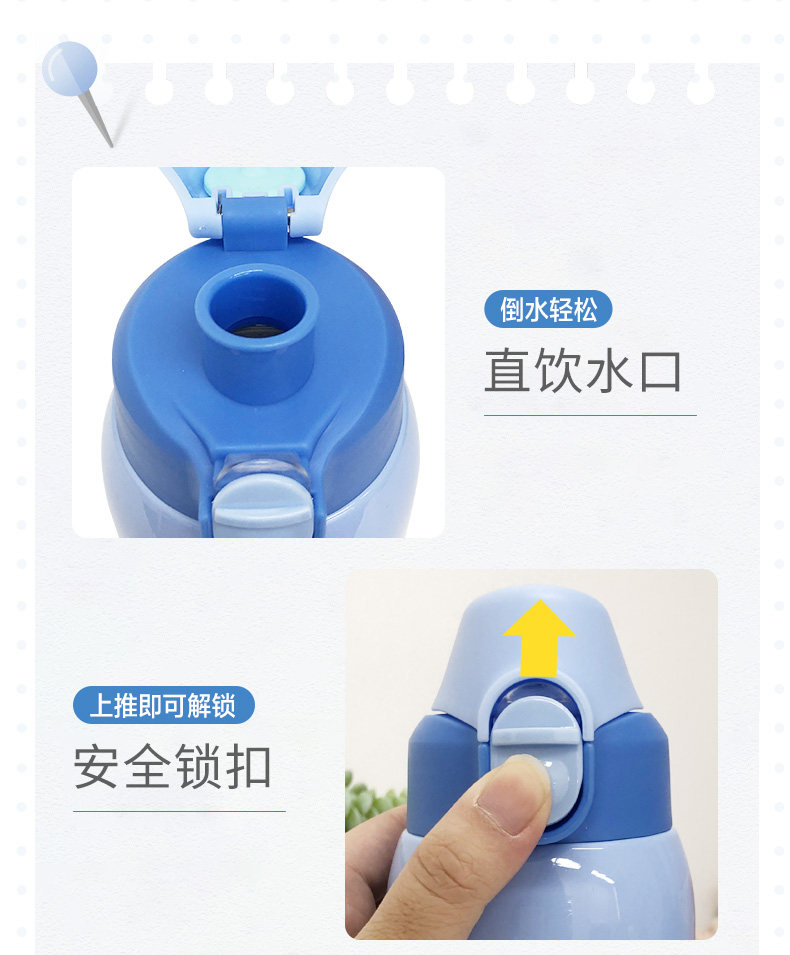 倒水轻松

直饮水口

上推即可解锁

安全锁扣