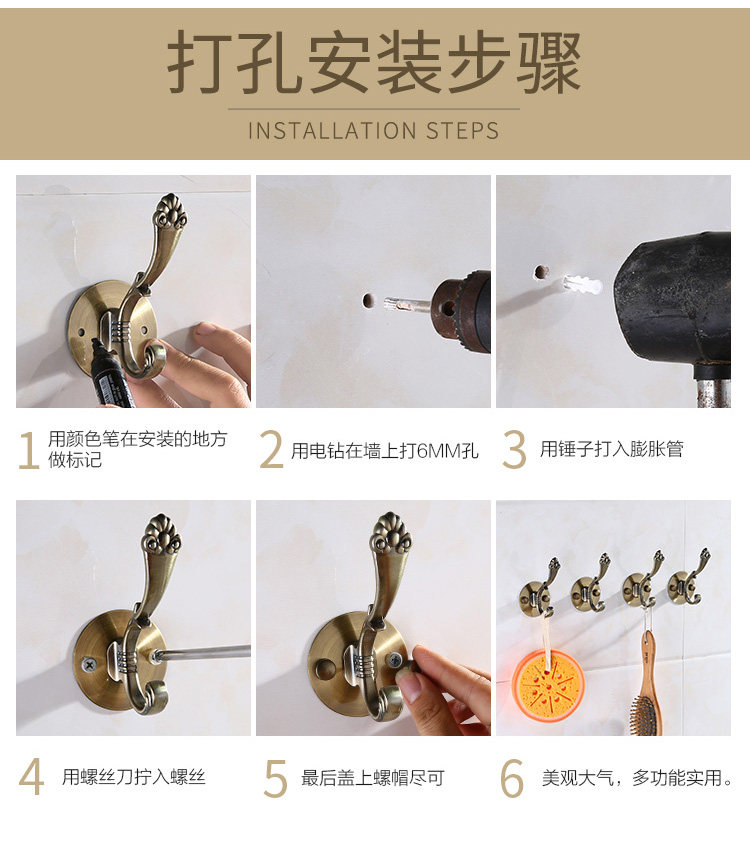 打孔安装步骤

INSTALLATION STEPS

1 用颜色笔在安装的地方做标记

2 用电钻在墙上打6MM孔

3 用锤子打入膨胀管

4 用螺丝刀拧入螺丝

5 最后盖上螺帽尽可

6 美观大气，多功能实用。