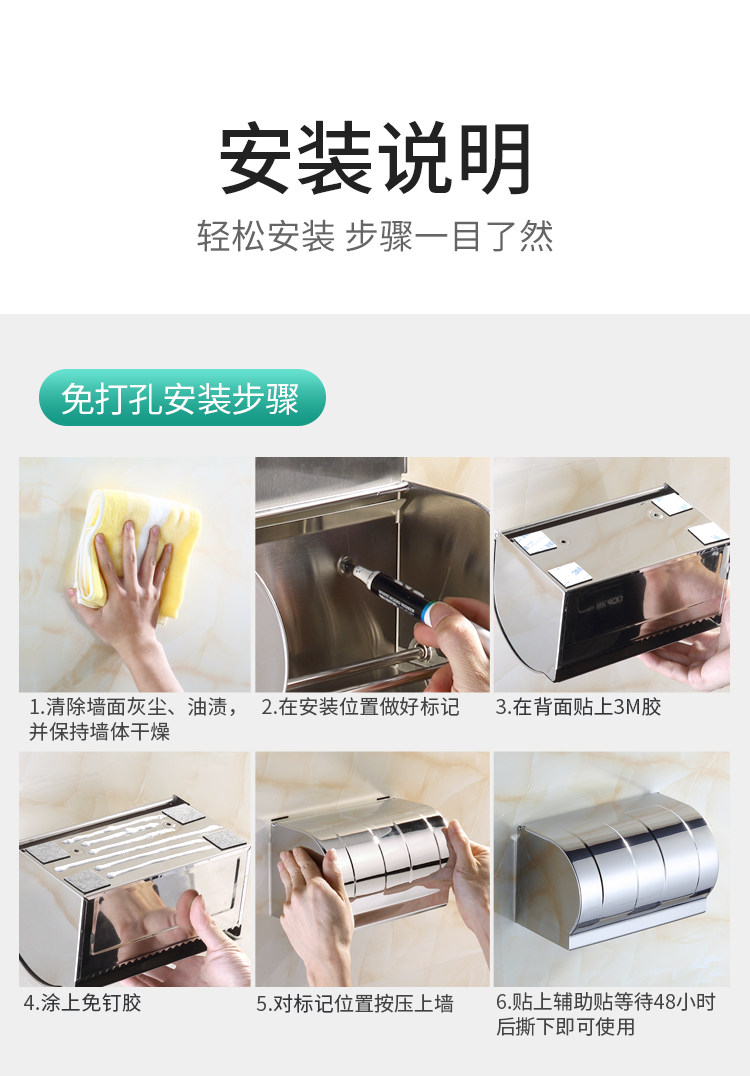 安装说明

轻松安装 步骤一目了然

免打孔安装步骤

1.清除墙面灰尘、油渍，并保持墙体干燥

2.在安装位置做好标记

3.在背面贴上3M胶

4.涂上免钉胶

5.对标记位置按压上墙

6.贴上辅助贴等待48小时后撕下即可使用