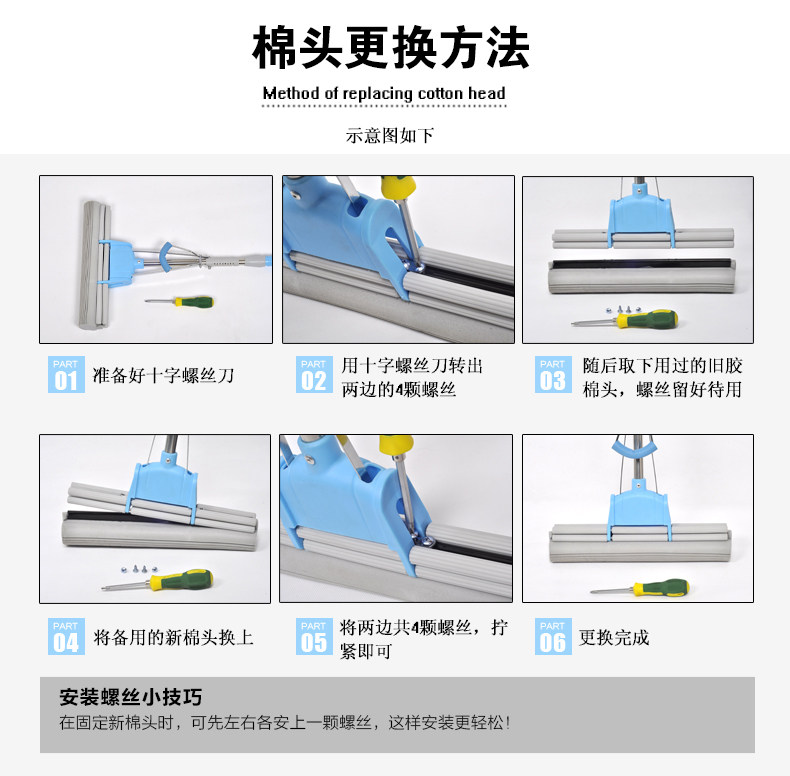 棉头更换方法
Method of replacing cotton head

示意图如下

PART 01 准备好十字螺丝刀

PART 02 用十字螺丝刀转出两边的4颗螺丝

PART 03 随后取下用过的旧胶棉头，螺丝留好待用

PART 04 将备用的新棉头换上

PART 05 将两边共4颗螺丝，拧紧即可

PART 06 更换完成

安装螺丝小技巧
在固定新棉头时，可先左右各安上一颗螺丝，这样安装更轻松！