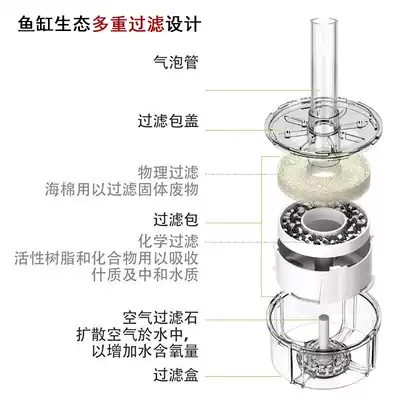 鱼缸生态多重过滤设计

气泡管

过滤包盖

物理过滤
海棉用以过滤固体废物

过滤包

化学过滤
活性树脂和化合物用以吸收什质及中和水质

空气过滤石
扩散空气於水中，以增加水含氧量

过滤盒