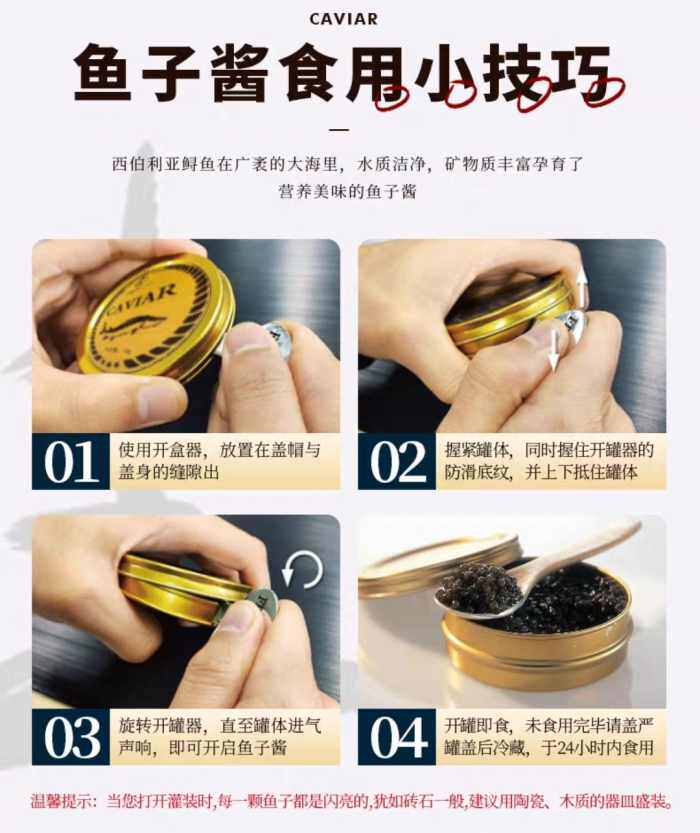 CAVIAR

鱼子酱食用小技巧

西伯利亚鲟鱼在广袤的大海里，水质洁净，矿物质丰富孕育了营养美味的鱼子酱

CAVIAR

01 使用开盒器，放置在盖帽与盖身的缝隙出

02 握紧罐体，同时握住开罐器的防滑底纹，并上下抵住罐体

03 旋转开罐器，直至罐体进气声响，即可开启鱼子酱

04 开罐即食，未食用完毕请盖严罐盖后冷藏，于24小时内食用

温馨提示：当您打开灌装时,每一颗鱼子都是闪亮的,犹如砖石一般,建议用陶瓷、木质的器皿盛装。