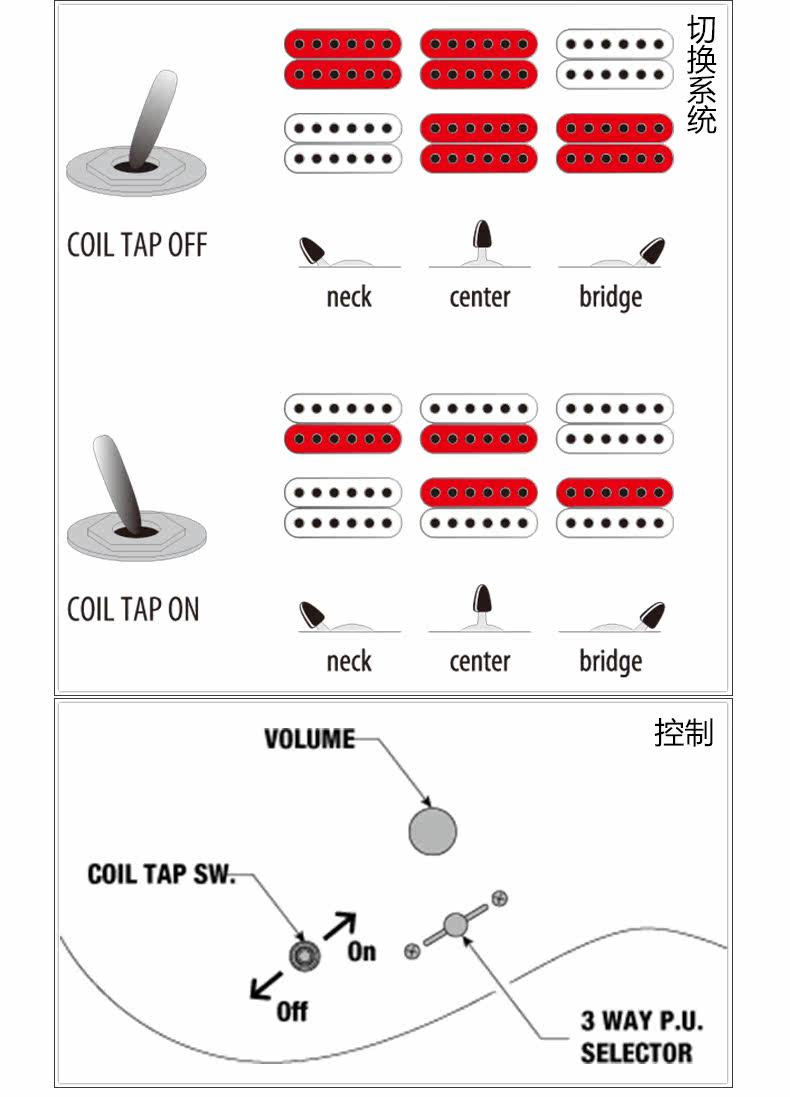 切换系统

COIL TAP OFF

neck center bridge

COIL TAP ON

neck center bridge

控制

VOLUME

COIL TAP SW.

On

Off

3 WAY P.U. SELECTOR