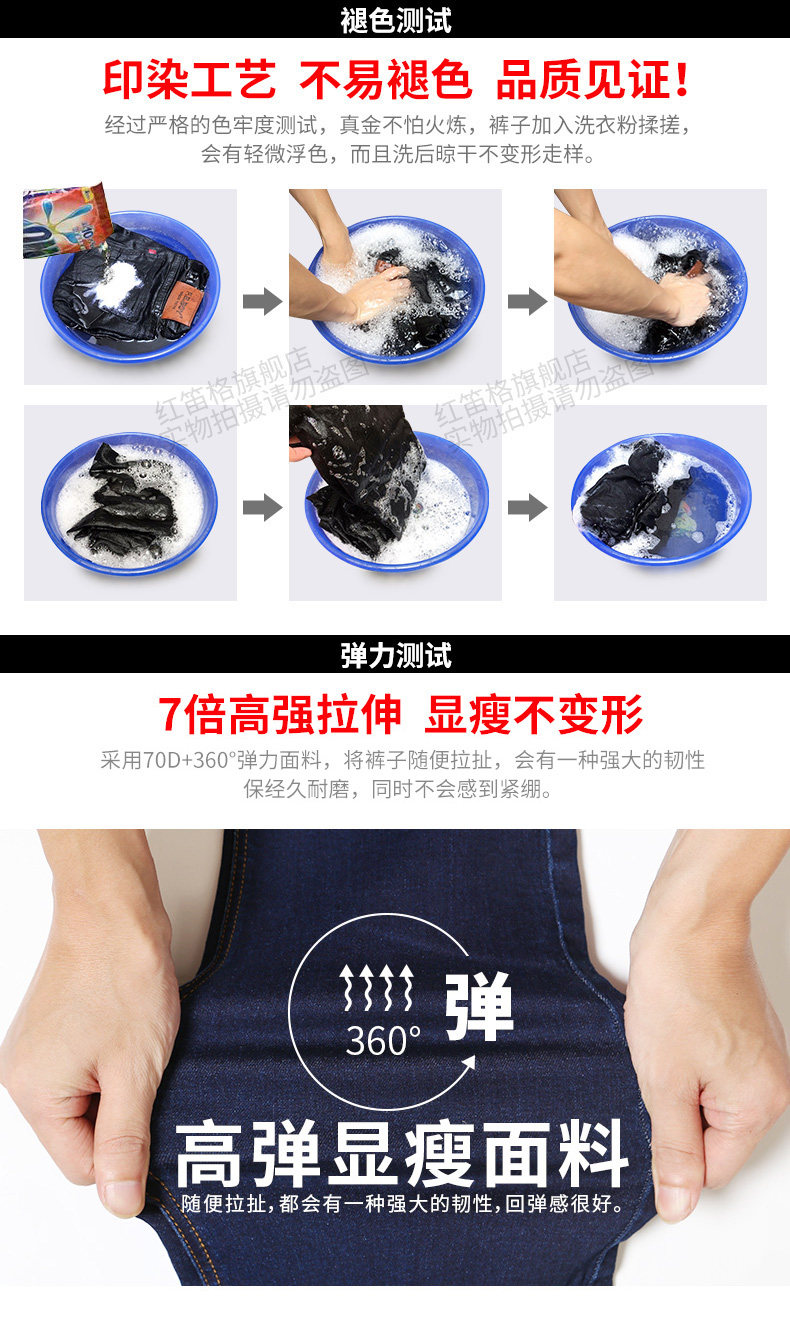 褪色测试

印染工艺 不易褪色 品质见证！

经过严格的色牢度测试，真金不怕火炼，裤子加入洗衣粉揉搓，会有轻微浮色，而且洗后晾干不变形走样。

红笛格旗舰店
实物拍摄请勿盗图

红笛格旗舰店
实物拍摄请勿盗图

弹力测试

7倍高强拉伸 显瘦不变形

采用70D+360°弹力面料，将裤子随便拉扯，会有一种强大的韧性保经久耐磨，同时不会感到紧绷。

360° 弹

高弹显瘦面料

随便拉扯，都会有一种强大的韧性，回弹感很好。