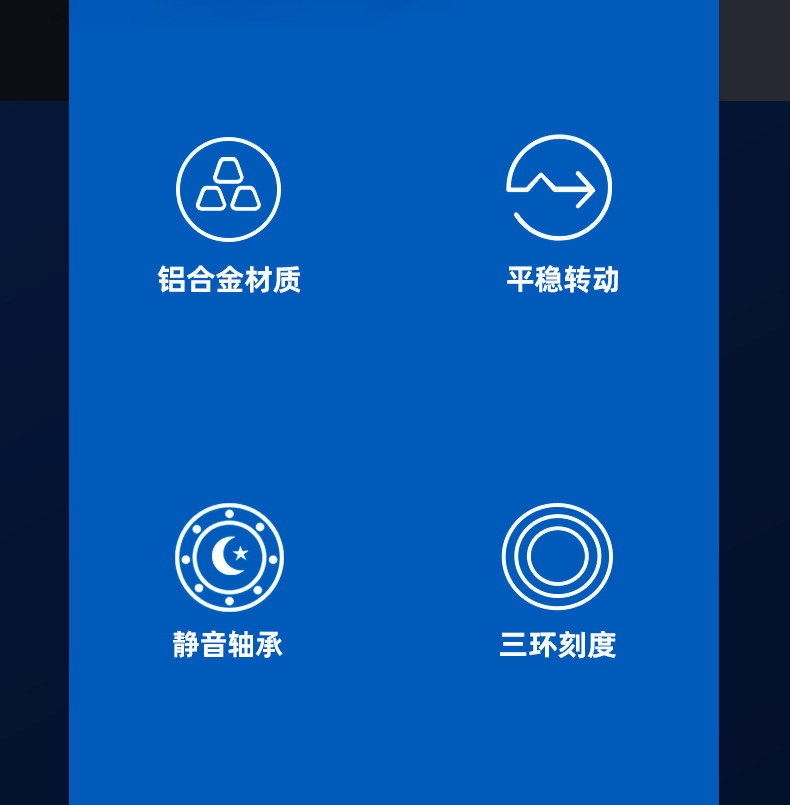 铝合金材质

平稳转动

静音轴承

三环刻度