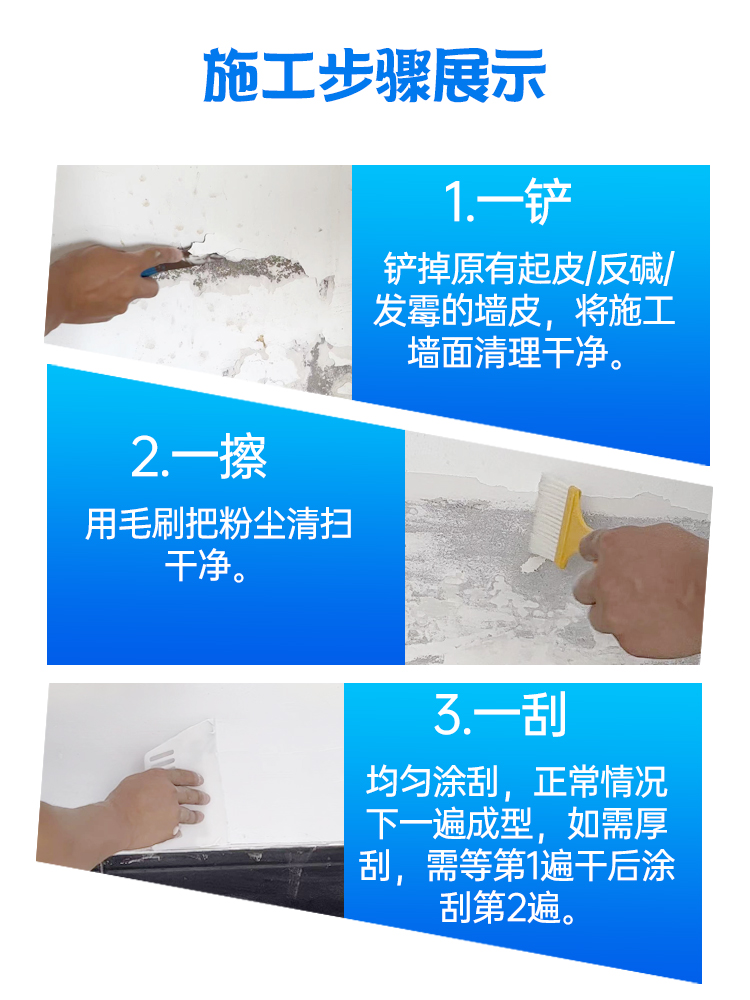 施工步骤展示

1.一铲

铲掉原有起皮/反碱/发霉的墙皮，将施工墙面清理干净。

2.一擦

用毛刷把粉尘清扫干净。

3.一刮

均匀涂刮，正常情况下一遍成型，如需厚刮，需等第1遍干后涂刮第2遍。