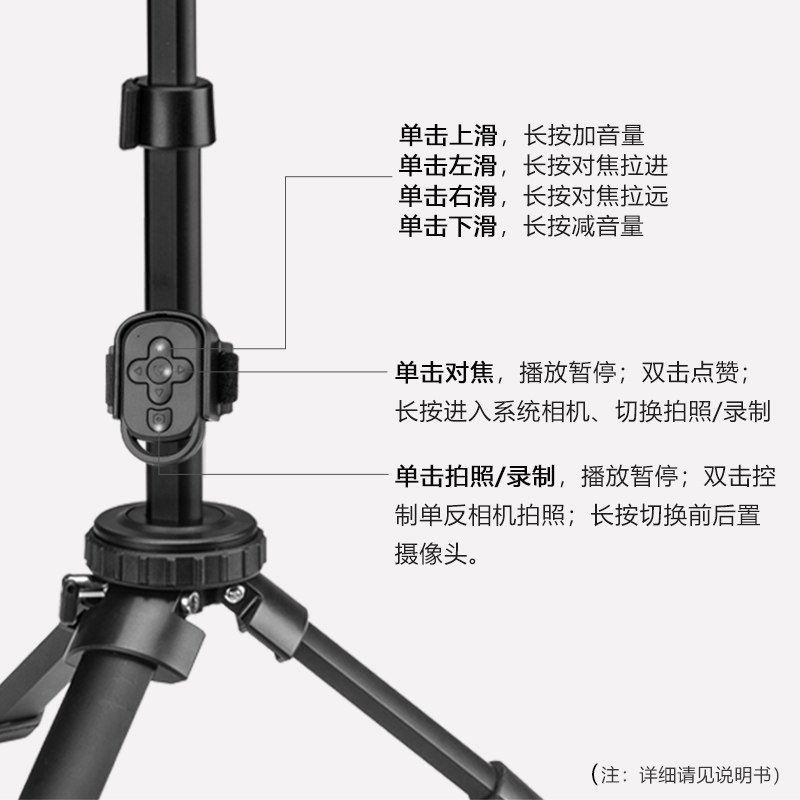 单击上滑，长按加音量
单击左滑，长按对焦拉进
单击右滑，长按对焦拉远
单击下滑，长按减音量

单击对焦，播放暂停；双击点赞；长按进入系统相机、切换拍照/录制

单击拍照/录制，播放暂停；双击控制单反相机拍照；长按切换前后置摄像头。

（注：详细请见说明书）