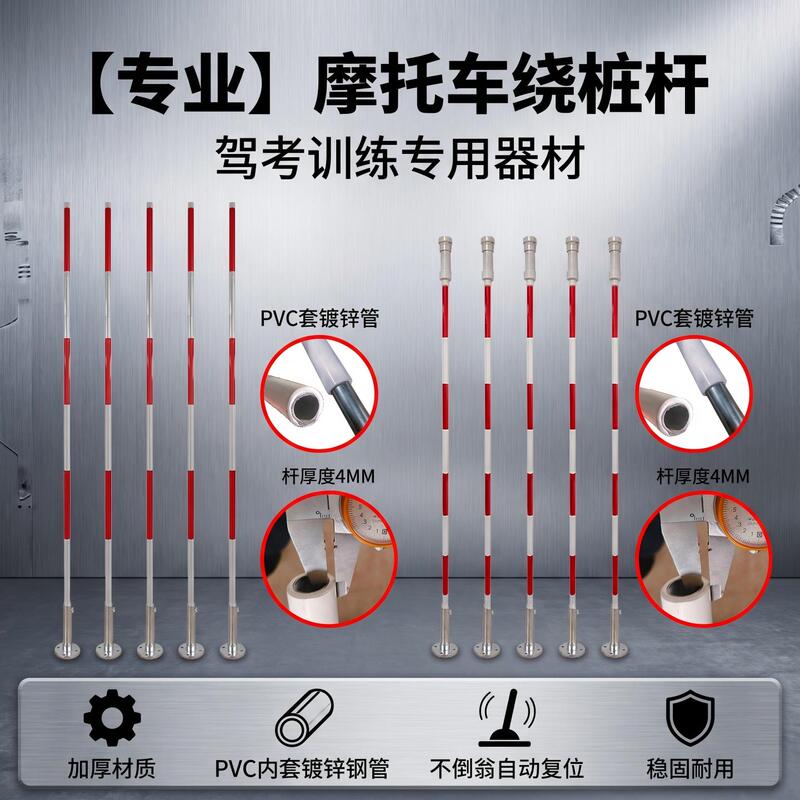 【专业】摩托车绕桩杆

驾考训练专用器材

PVC套镀锌管

杆厚度4MM

PVC套镀锌管

杆厚度4MM

加厚材质

PVC内套镀锌钢管

不倒翁自动复位

稳固耐用