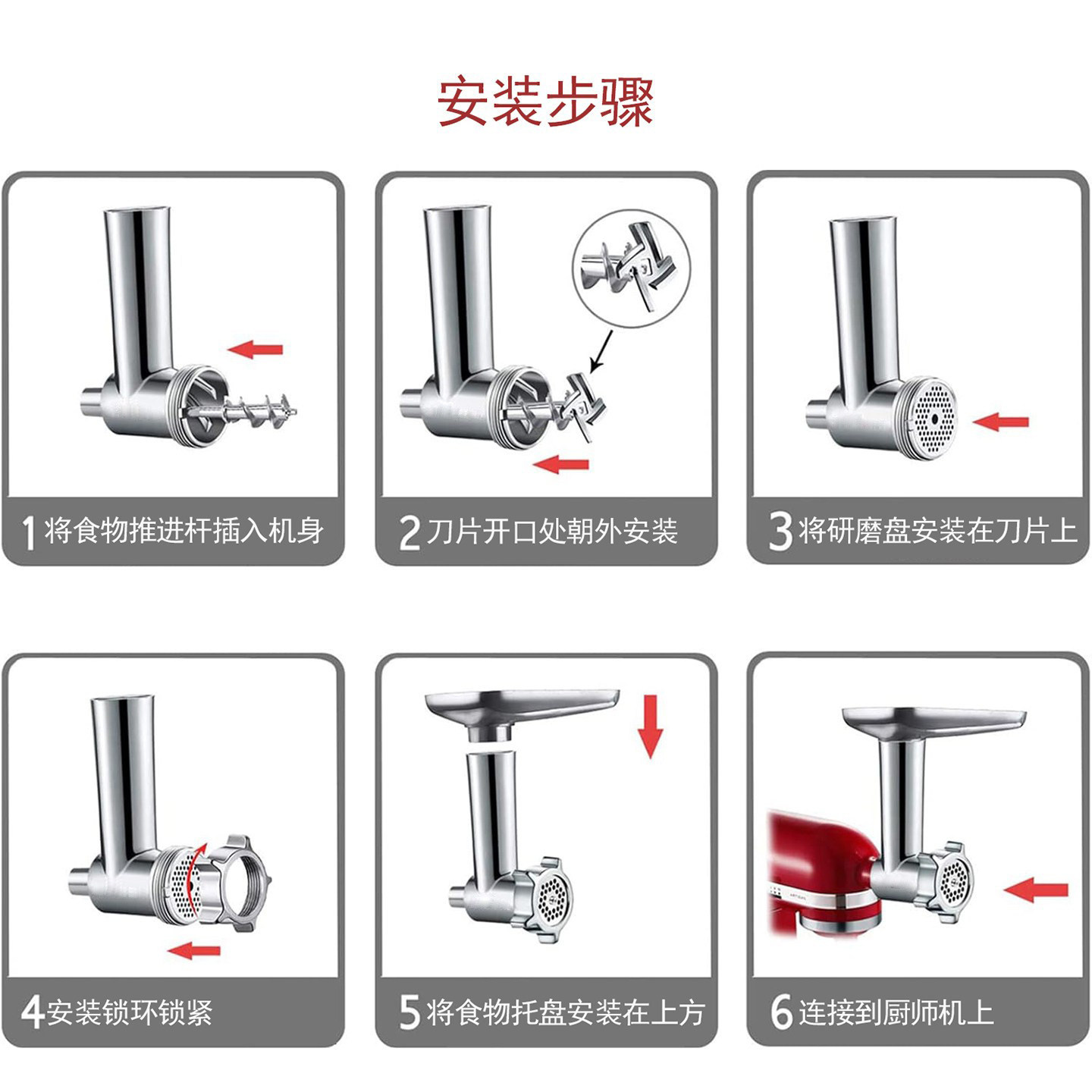 安装步骤

1 将食物推进杆插入机身

2 刀片开口处朝外安装

3 将研磨盘安装在刀片上

4 安装锁环锁紧

5 将食物托盘安装在上方

6 连接到厨师机上