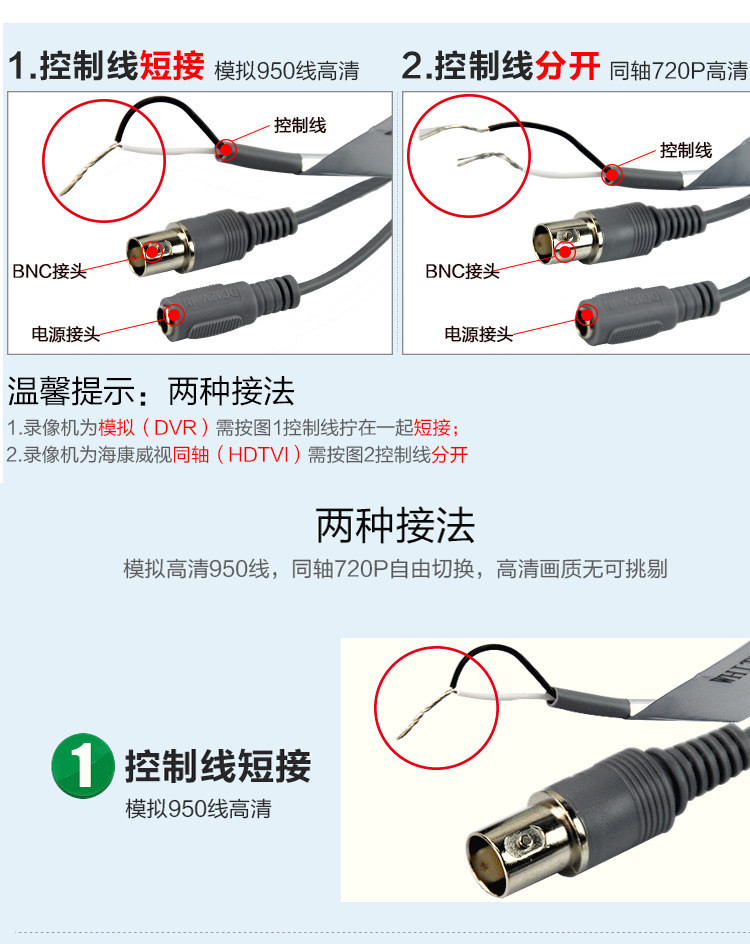 1.控制线短接 模拟950线高清

控制线

BNC接头

电源接头

2.控制线分开 同轴720P高清

控制线

BNC接头

电源接头

温馨提示：两种接法

1.录像机为模拟（DVR）需按图1控制线拧在一起短接；

2.录像机为海康威视同轴（HDTVI）需按图2控制线分开

两种接法

模拟高清950线，同轴720P自由切换，高清画质无可挑剔

1 控制线短接

模拟950线高清