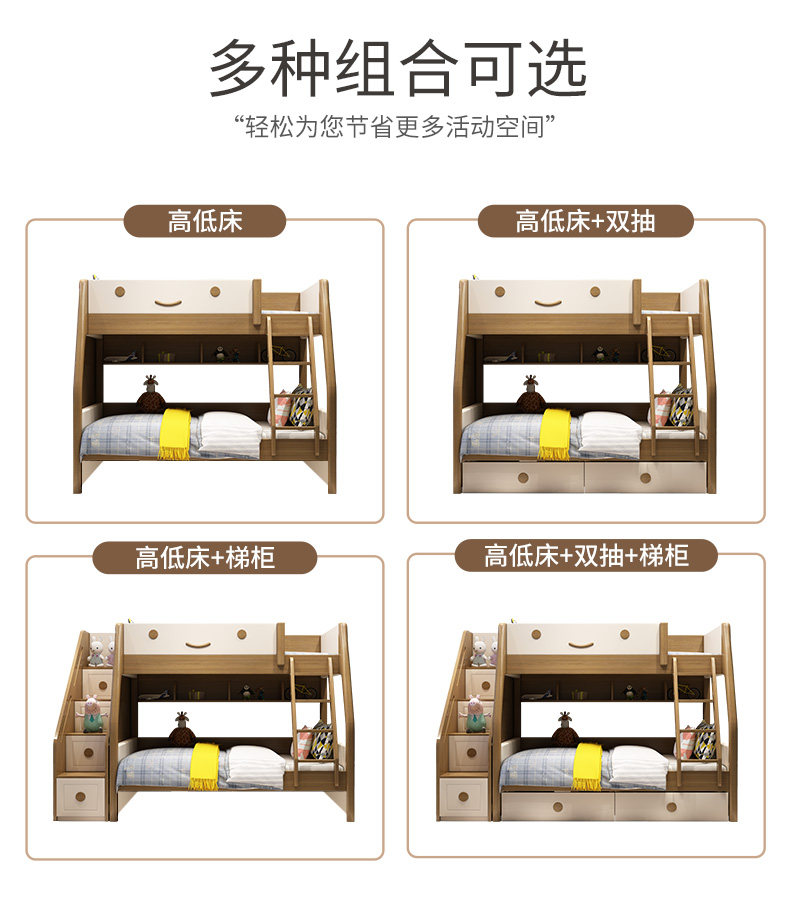 多种组合可选

“轻松为您节省更多活动空间”

高低床

高低床+双抽

高低床+梯柜

高低床+双抽+梯柜