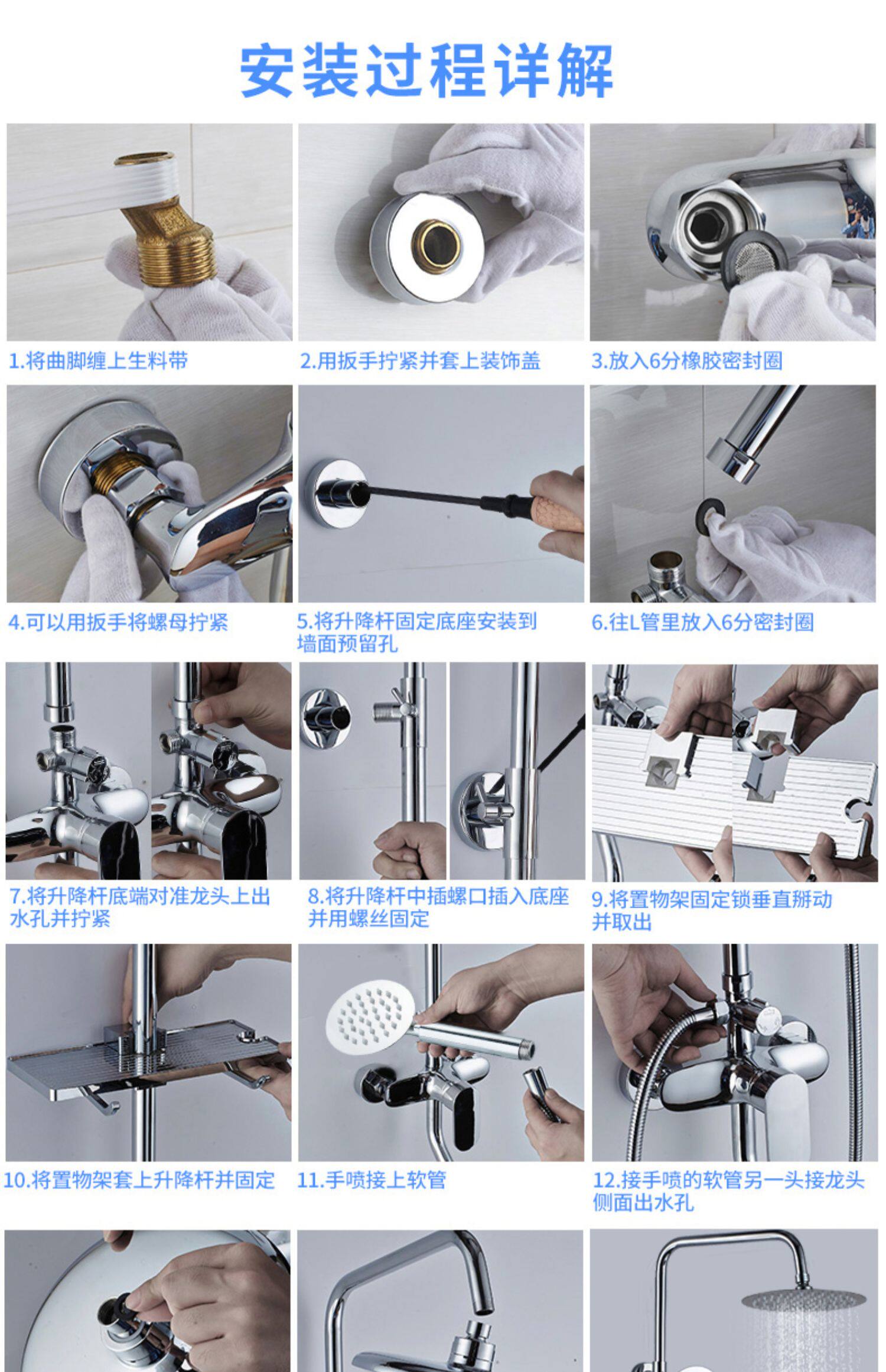 安装过程详解

1.将曲脚缠上生料带

2.用扳手拧紧并套上装饰盖

3.放入6分橡胶密封圈

4.可以用扳手将螺母拧紧

5.将升降杆固定底座安装到墙面预留孔

6.往L管里放入6分密封圈

7.将升降杆底端对准龙头上出水孔并拧紧

8.将升降杆中插螺口插入底座并用螺丝固定

9.将置物架固定锁垂直掰动并取出

10.将置物架套上升降杆并固定

11.手喷接上软管

12.接手喷的软管另一头接龙头侧面出水孔