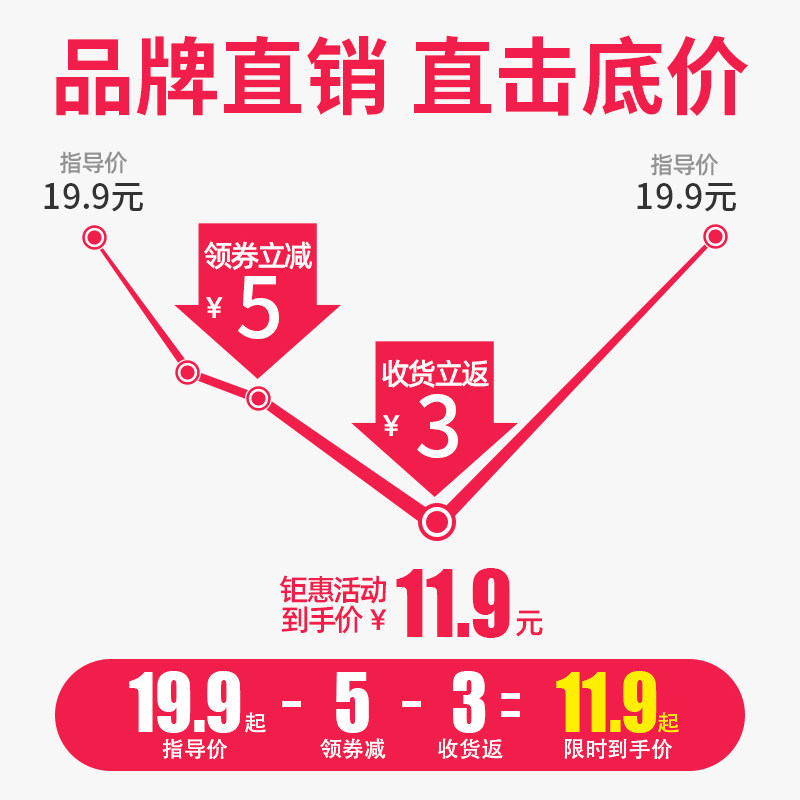 品牌直销 直击底价

指导价
19.9元

指导价
19.9元

领券立减
¥5

收货立返
¥3

钜惠活动
到手价¥11.9元

19.9起 - 5 - 3 = 11.9起
指导价 领券减 收货返 限时到手价