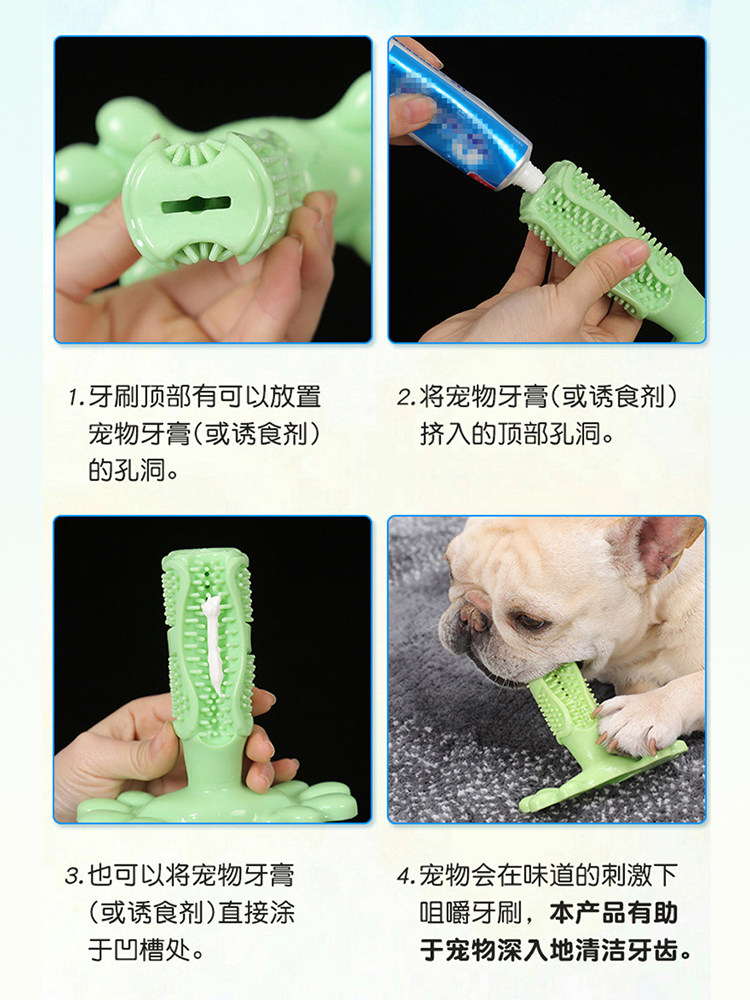 1.牙刷顶部有可以放置宠物牙膏(或诱食剂)的孔洞。

2.将宠物牙膏(或诱食剂)挤入的顶部孔洞。

3.也可以将宠物牙膏(或诱食剂)直接涂于凹槽处。

4.宠物会在味道的刺激下咀嚼牙刷，本产品有助于宠物深入地清洁牙齿。