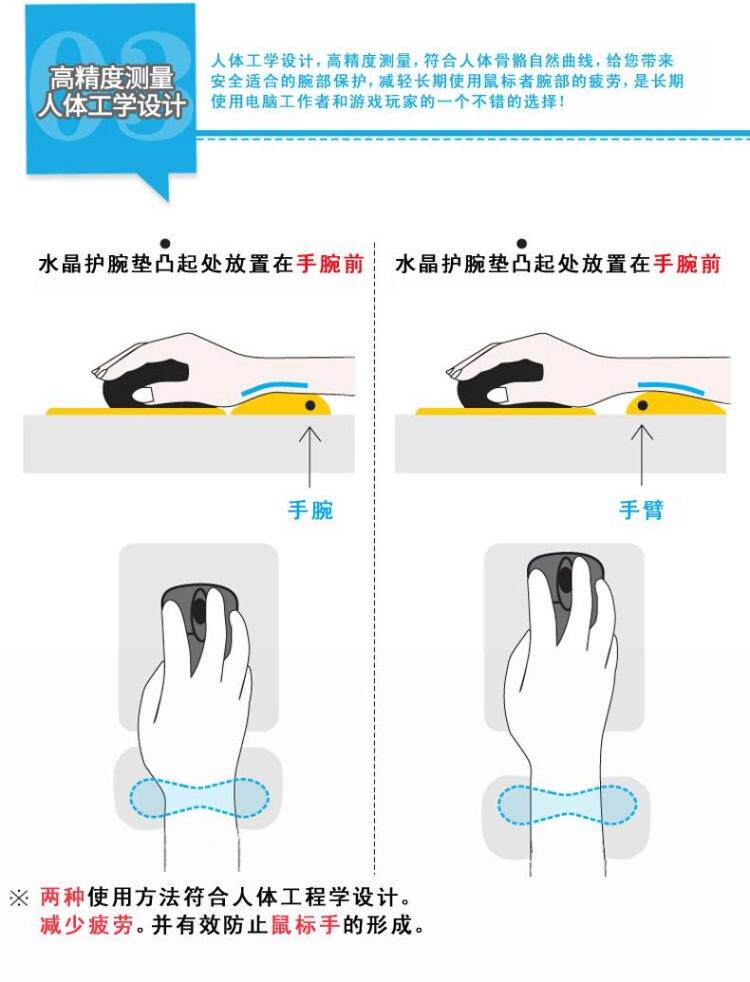 03
高精度测量
人体工学设计

人体工学设计，高精度测量，符合人体骨骼自然曲线，给您带来安全适合的腕部保护，减轻长期使用鼠标者腕部的疲劳，是长期使用电脑工作者和游戏玩家的一个不错的选择！

水晶护腕垫凸起处放置在手腕前

手腕

水晶护腕垫凸起处放置在手腕前

手臂

※ 两种使用方法符合人体工程学设计。
减少疲劳。并有效防止鼠标手的形成。