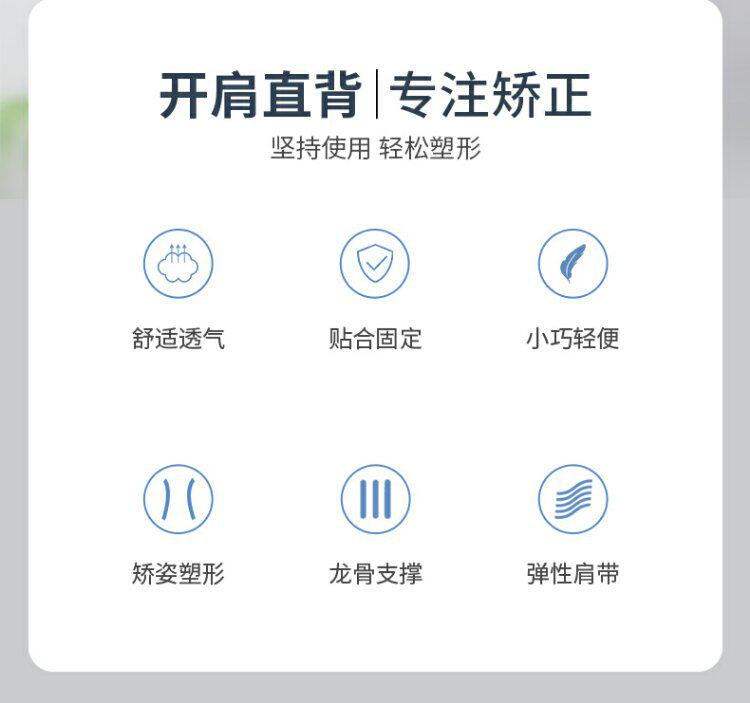 开肩直背|专注矫正

坚持使用 轻松塑形

舒适透气

贴合固定

小巧轻便

矫姿塑形

龙骨支撑

弹性肩带