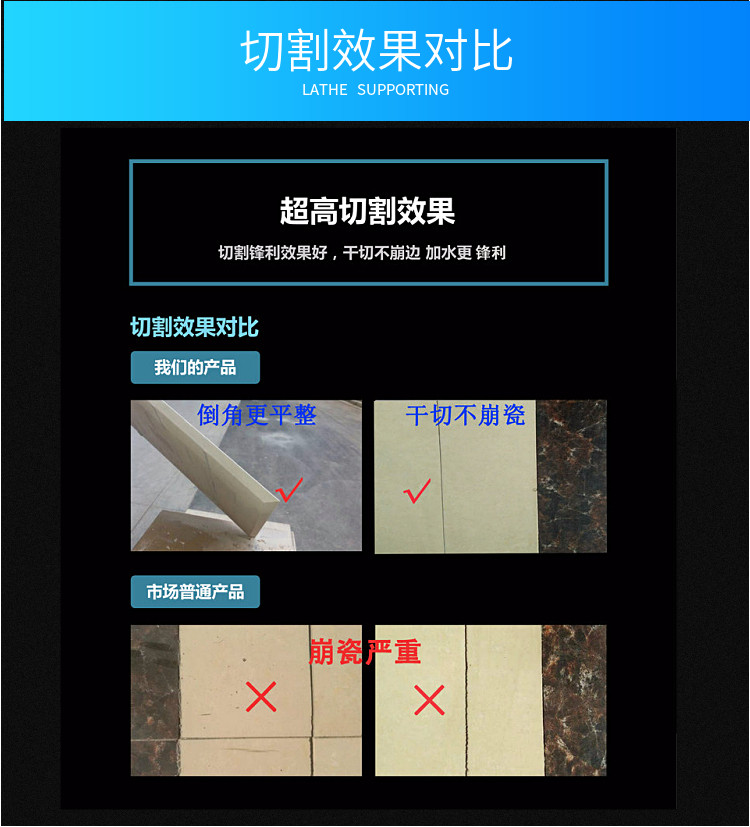 切割效果对比

LATHE SUPPORTING

超高切割效果

切割锋利效果好，干切不崩边 加水更 锋利

切割效果对比

我们的产品

倒角更平整

干切不崩瓷

市场普通产品

崩瓷严重