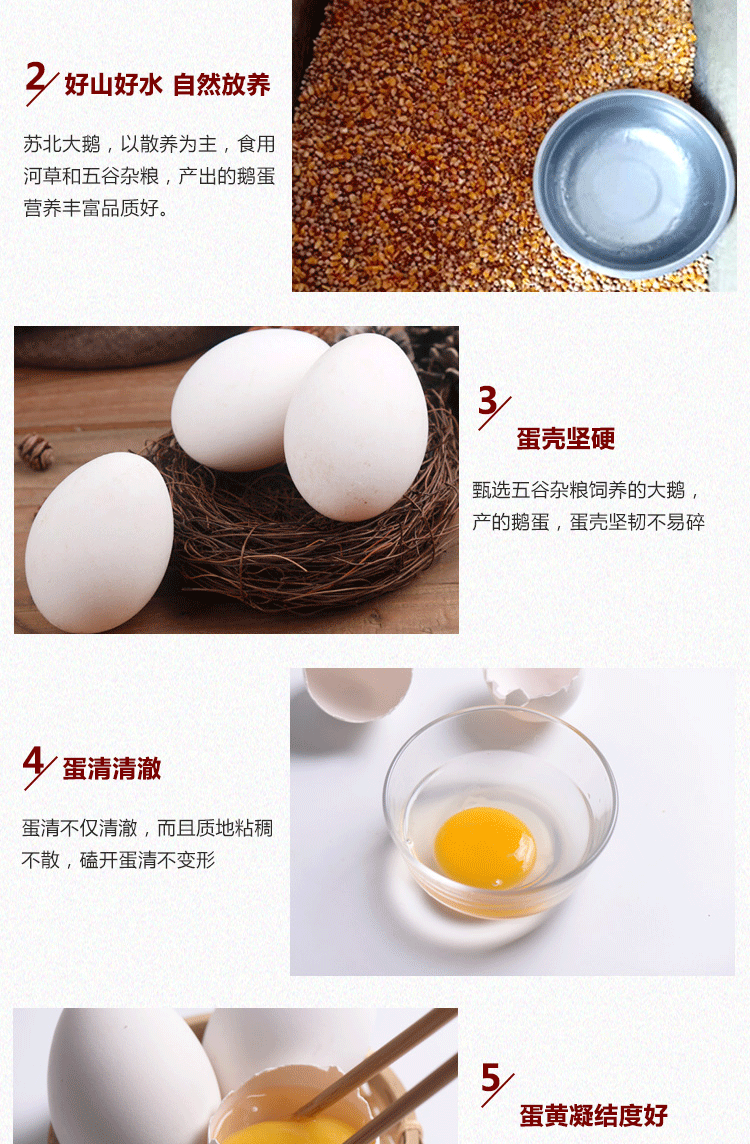 2 好山好水 自然放养

苏北大鹅，以散养为主，食用河草和五谷杂粮，产出的鹅蛋营养丰富品质好。

3 蛋壳坚硬

甄选五谷杂粮饲养的大鹅，产的鹅蛋，蛋壳坚韧不易碎

4 蛋清清澈

蛋清不仅清澈，而且质地粘稠不散，磕开蛋清不变形

5 蛋黄凝结度好