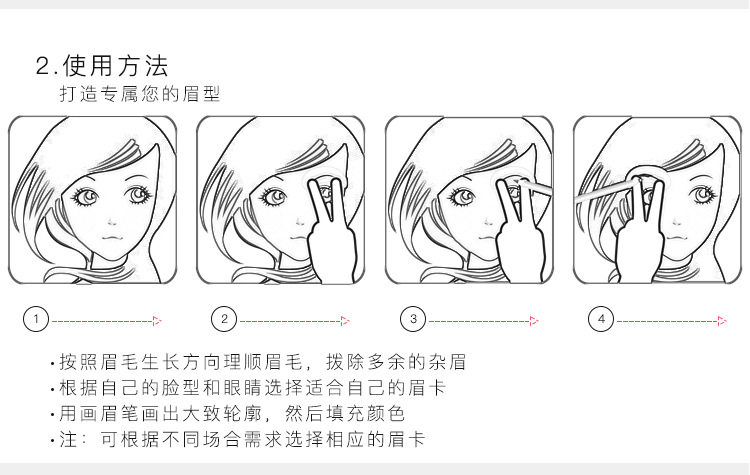 2.使用方法
打造专属您的眉型

1
2
3
4

·按照眉毛生长方向理顺眉毛，拔除多余的杂眉
·根据自己的脸型和眼睛选择适合自己的眉卡
·用画眉笔画出大致轮廓，然后填充颜色
·注：可根据不同场合需求选择相应的眉卡