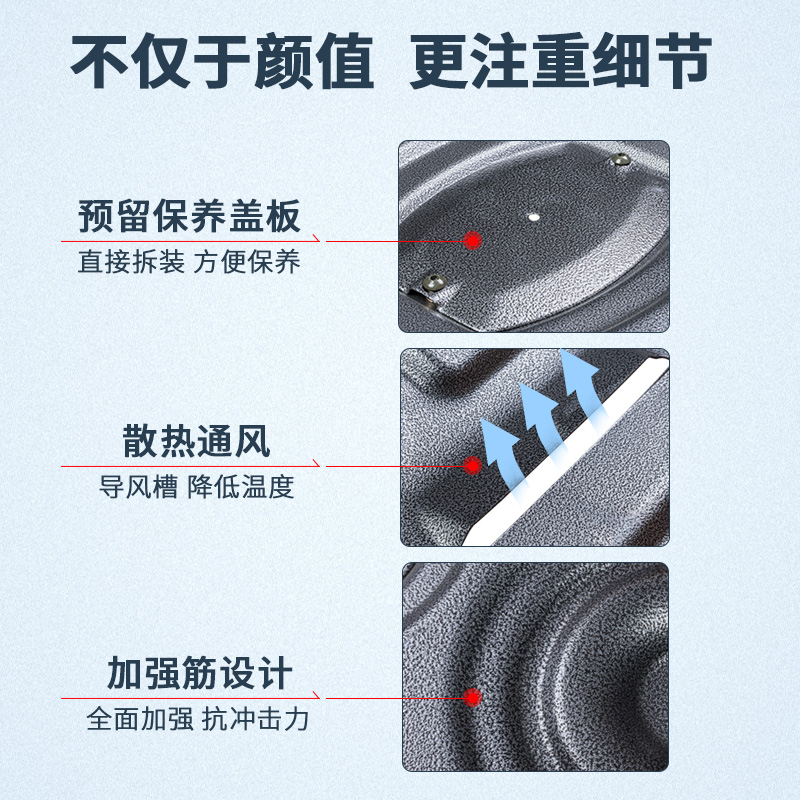 不仅于颜值 更注重细节

预留保养盖板

直接拆装 方便保养

散热通风

导风槽 降低温度

加强筋设计

全面加强 抗冲击力