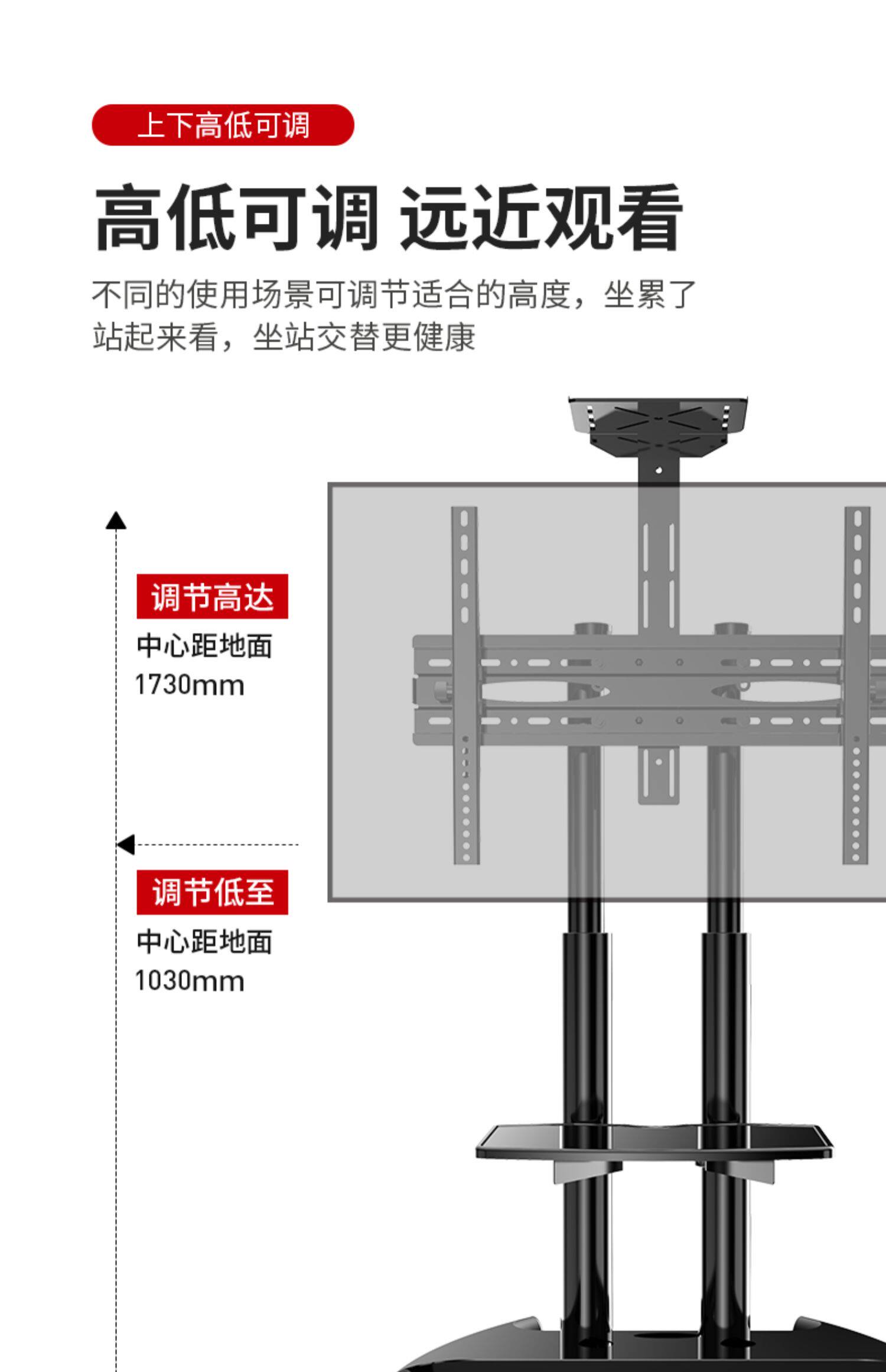 上下高低可调

高低可调 远近观看

不同的使用场景可调节适合的高度，坐累了站起来看，坐站交替更健康

调节高达
中心距地面
1730mm

调节低至
中心距地面
1030mm