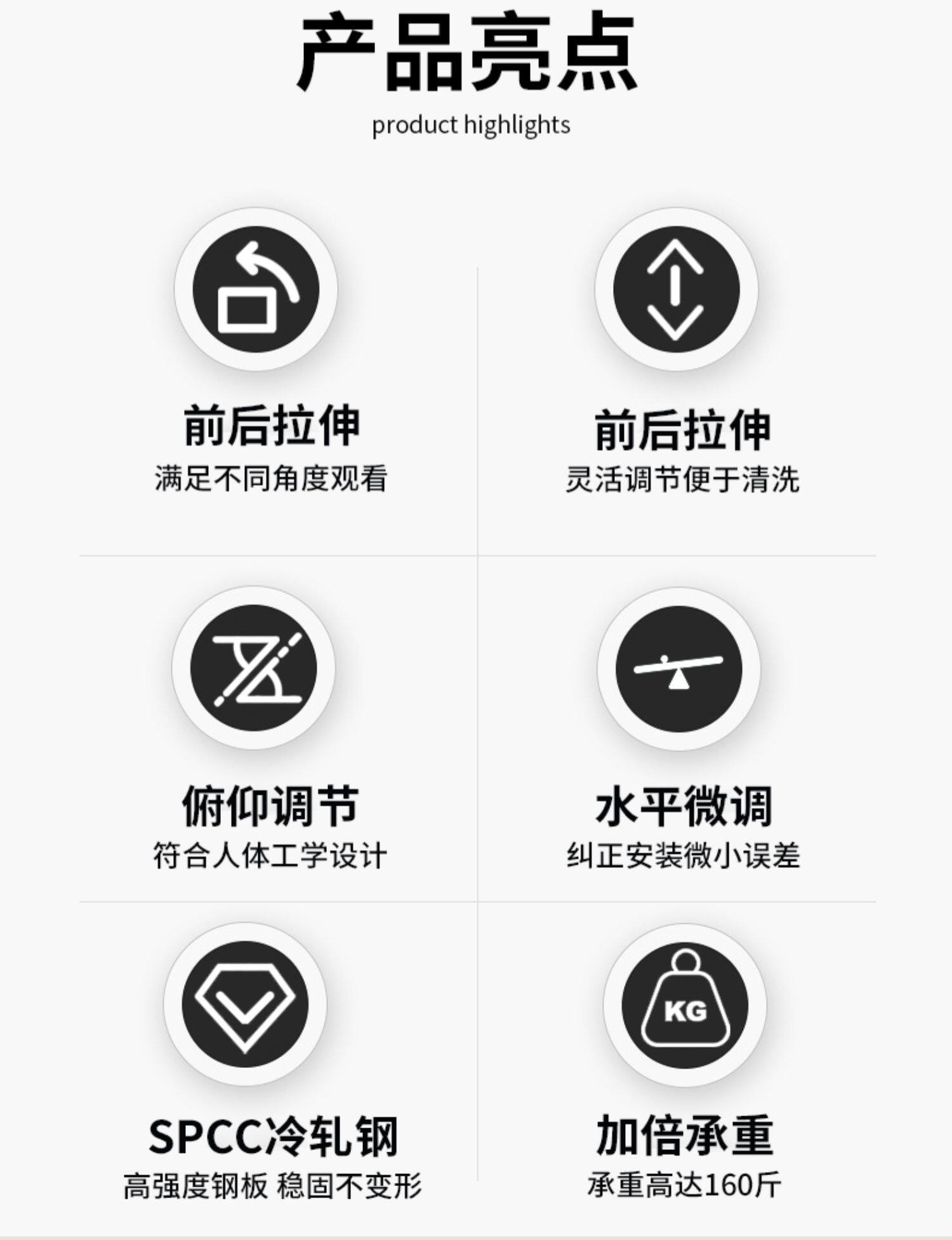 产品亮点
product highlights

前后拉伸
满足不同角度观看

前后拉伸
灵活调节便于清洗

俯仰调节
符合人体工学设计

水平微调
纠正安装微小误差

SPCC冷轧钢
高强度钢板 稳固不变形

KG
加倍承重
承重高达160斤