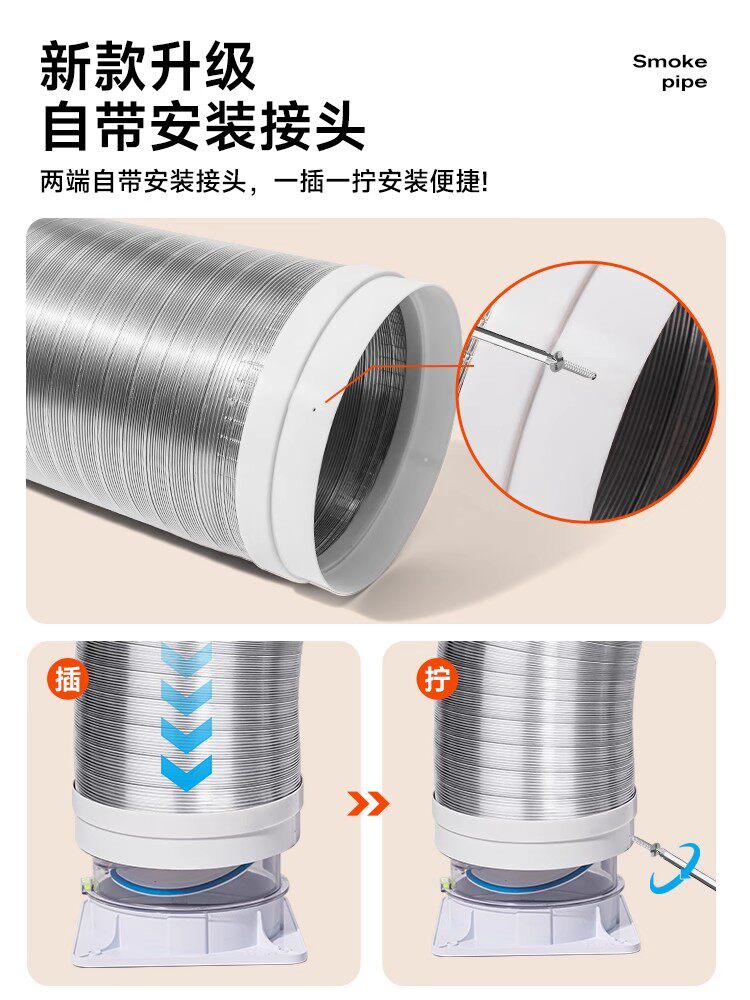 新款升级
自带安装接头

Smoke
pipe

两端自带安装接头，一插一拧安装便捷!

插

拧