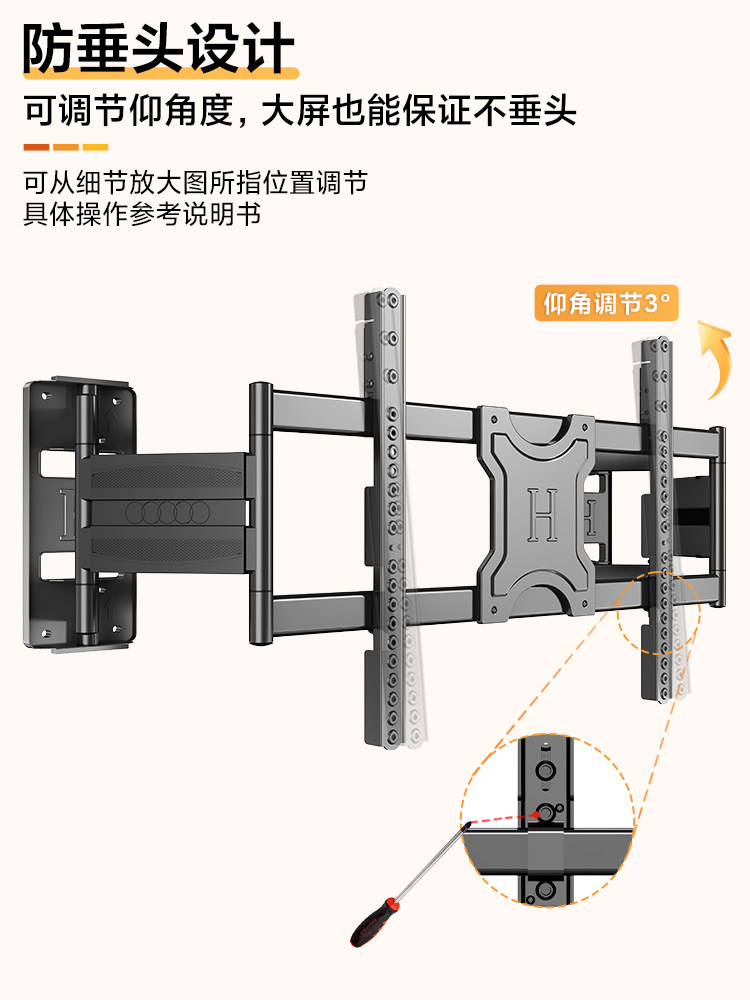 防垂头设计

可调节仰角度，大屏也能保证不垂头

可从细节放大图所指位置调节
具体操作参考说明书

仰角调节3°

H

H