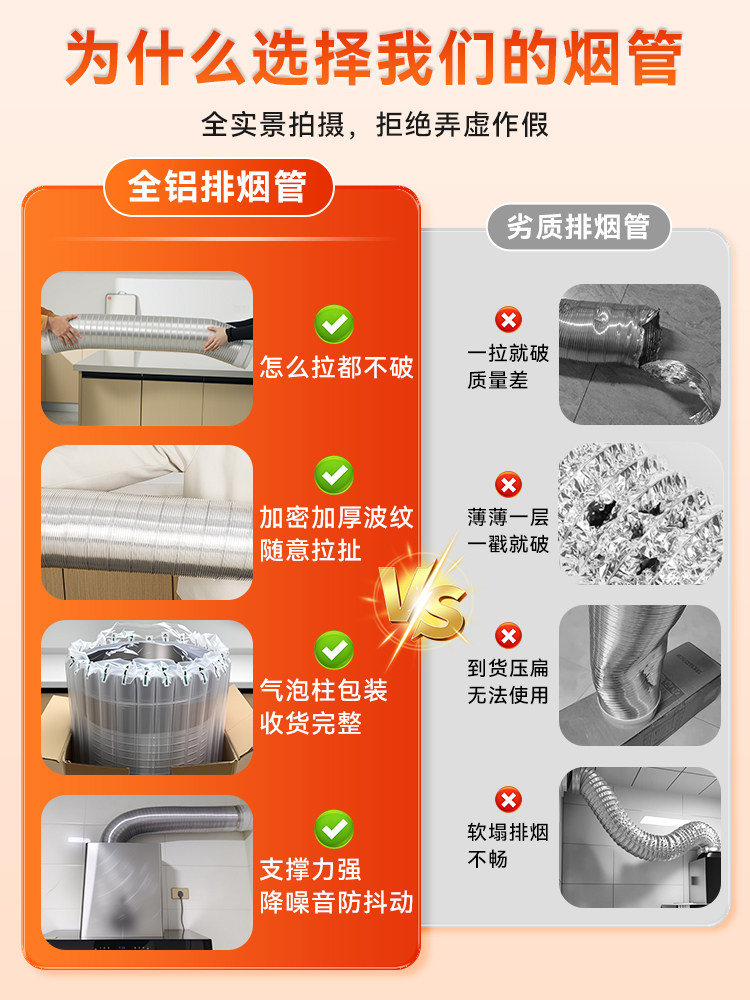 为什么选择我们的烟管

全实景拍摄，拒绝弄虚作假

全铝排烟管

怎么拉都不破

加密加厚波纹
随意拉扯

气泡柱包装
收货完整

支撑力强
降噪音防抖动

VS

劣质排烟管

一拉就破
质量差

薄薄一层
一戳就破

到货压扁
无法使用

软塌排烟
不畅