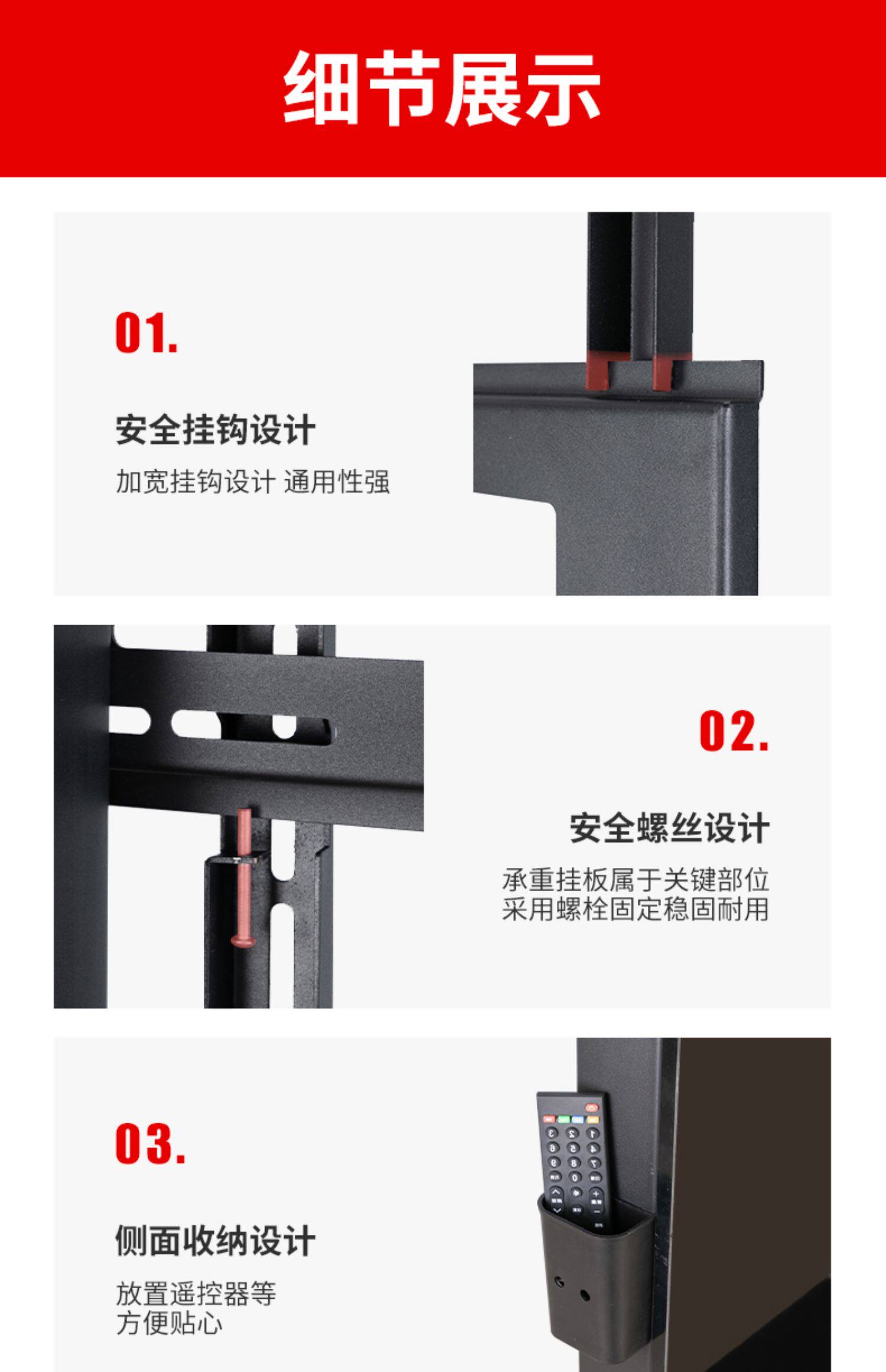 细节展示

01.

安全挂钩设计

加宽挂钩设计 通用性强

02.

安全螺丝设计

承重挂板属于关键部位
采用螺栓固定稳固耐用

03.

侧面收纳设计

放置遥控器等
方便贴心