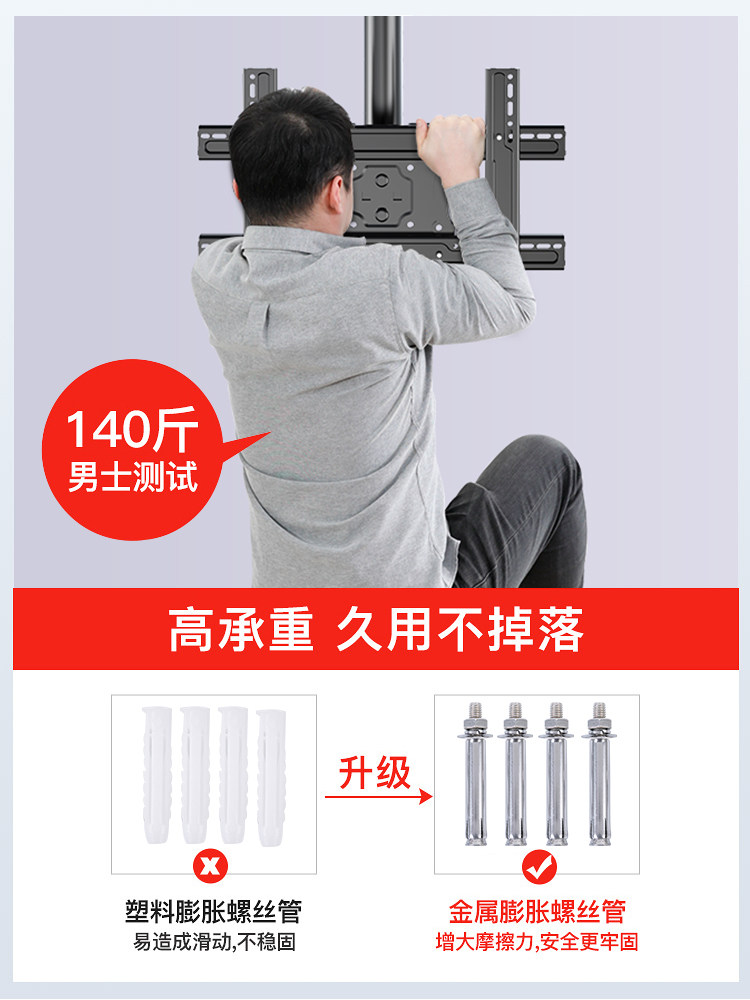 140斤
男士测试

高承重 久用不掉落

升级

塑料膨胀螺丝管
易造成滑动,不稳固

金属膨胀螺丝管
增大摩擦力,安全更牢固