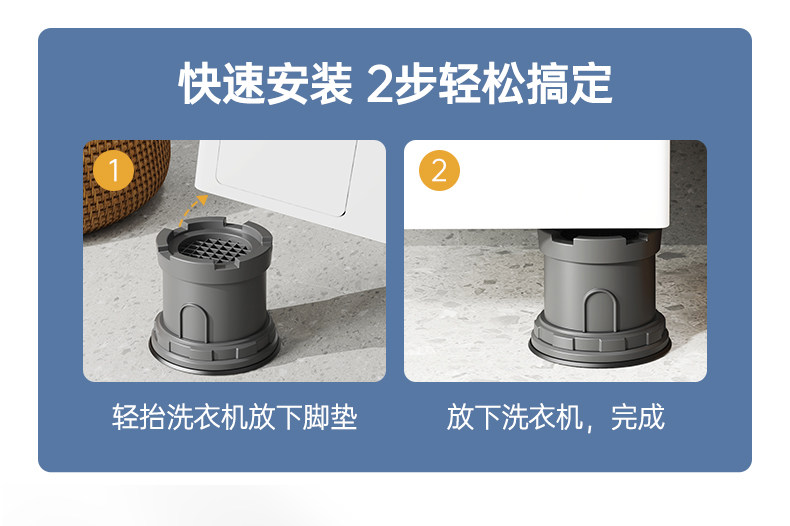 快速安装 2步轻松搞定

1

轻抬洗衣机放下脚垫

2

放下洗衣机，完成