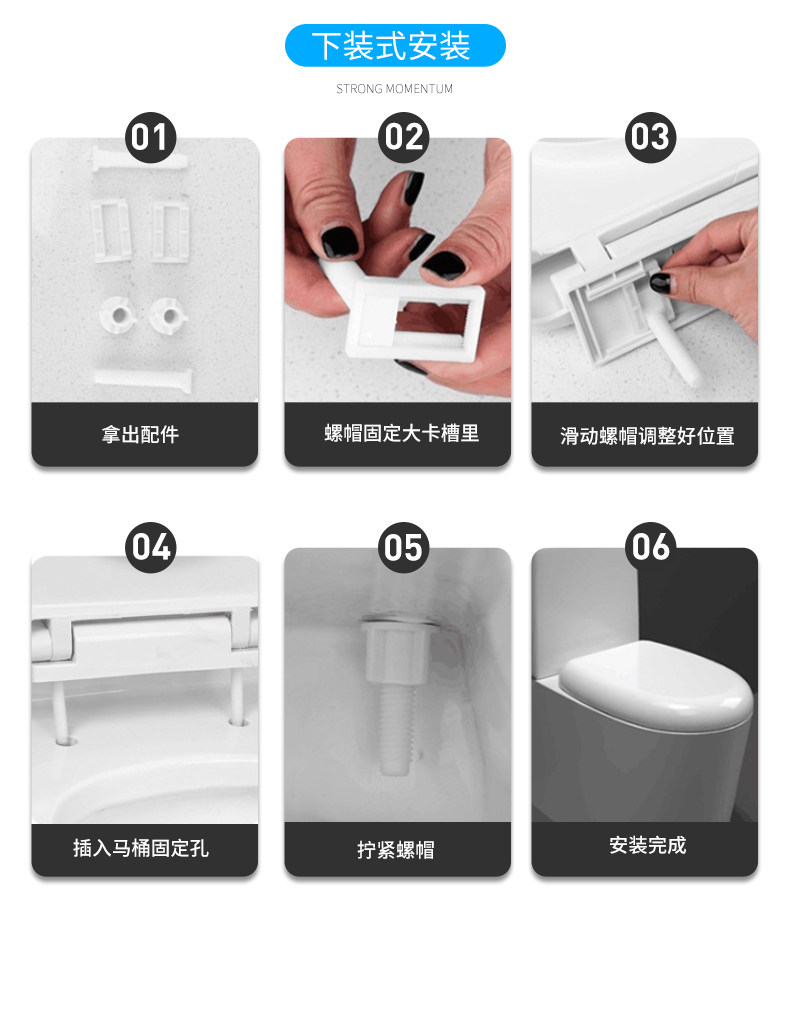 下装式安装

STRONG MOMENTUM

01

拿出配件

02

螺帽固定大卡槽里

03

滑动螺帽调整好位置

04

插入马桶固定孔

05

拧紧螺帽

06

安装完成