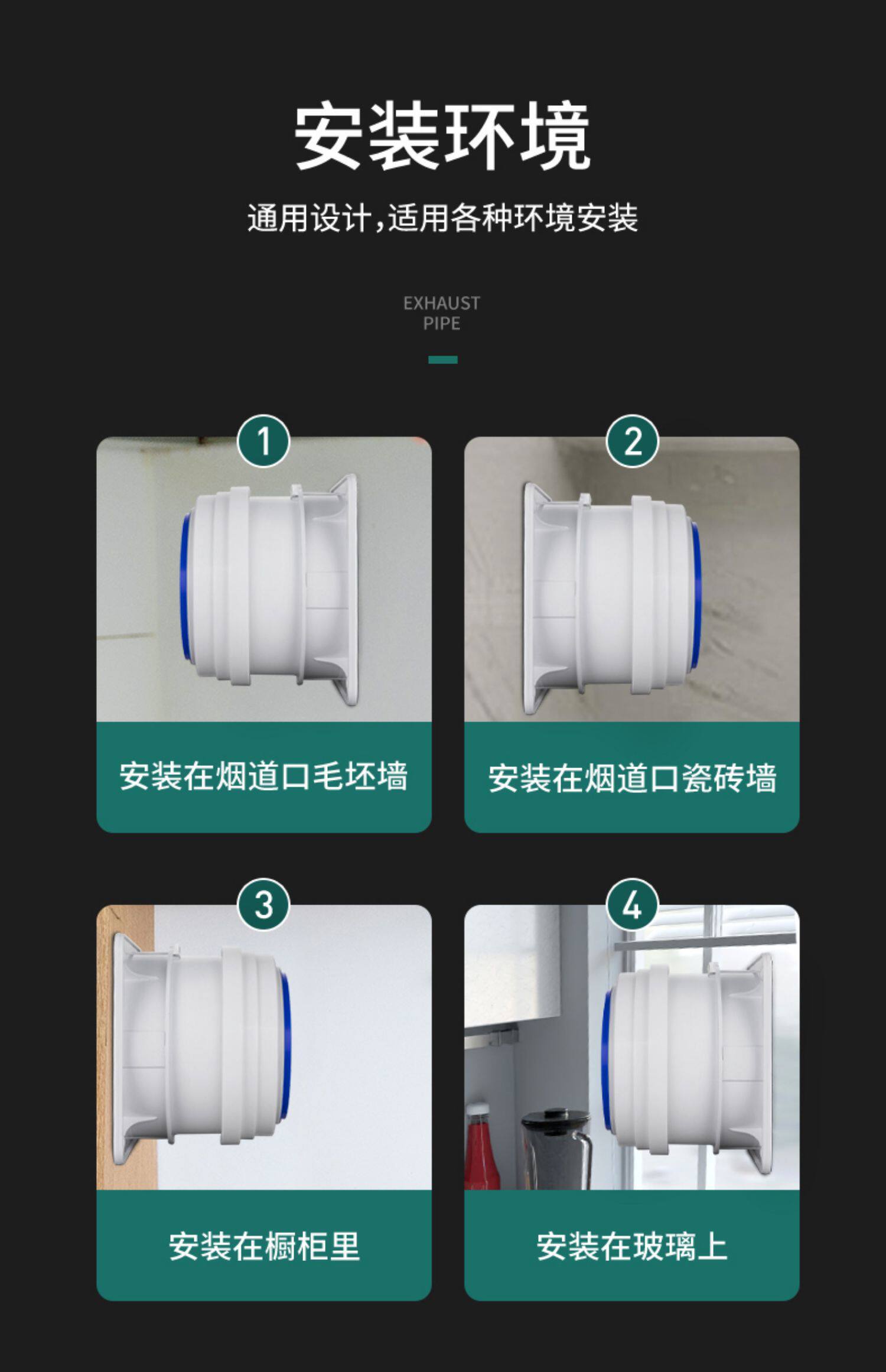 安装环境

通用设计,适用各种环境安装

EXHAUST PIPE

1

安装在烟道口毛坯墙

2

安装在烟道口瓷砖墙

3

安装在橱柜里

4

安装在玻璃上