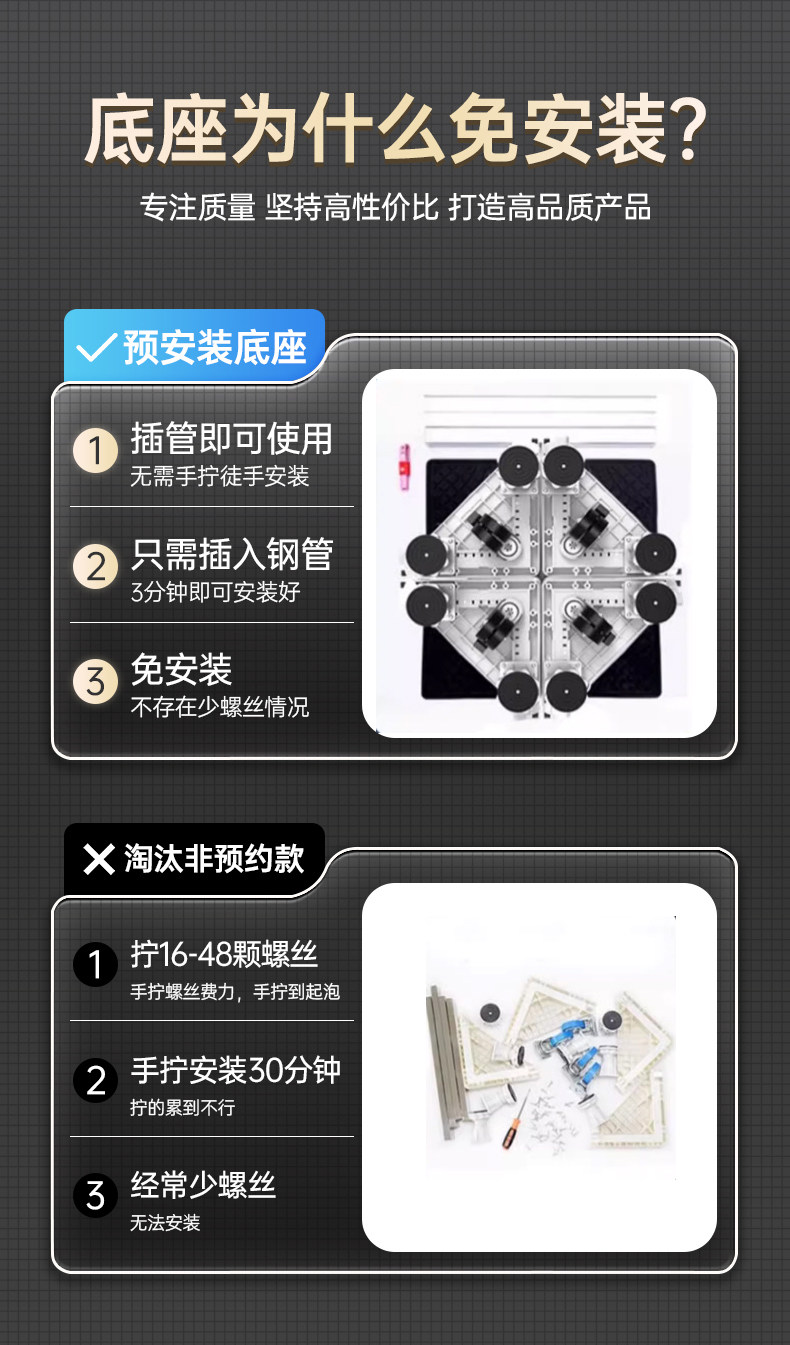 底座为什么免安装?

专注质量 坚持高性价比 打造高品质产品

预安装底座

1 插管即可使用
无需手拧徒手安装

2 只需插入钢管
3分钟即可安装好

3 免安装
不存在少螺丝情况

淘汰非预约款

1 拧16-48颗螺丝
手拧螺丝费力，手拧到起泡

2 手拧安装30分钟
拧的累到不行

3 经常少螺丝
无法安装