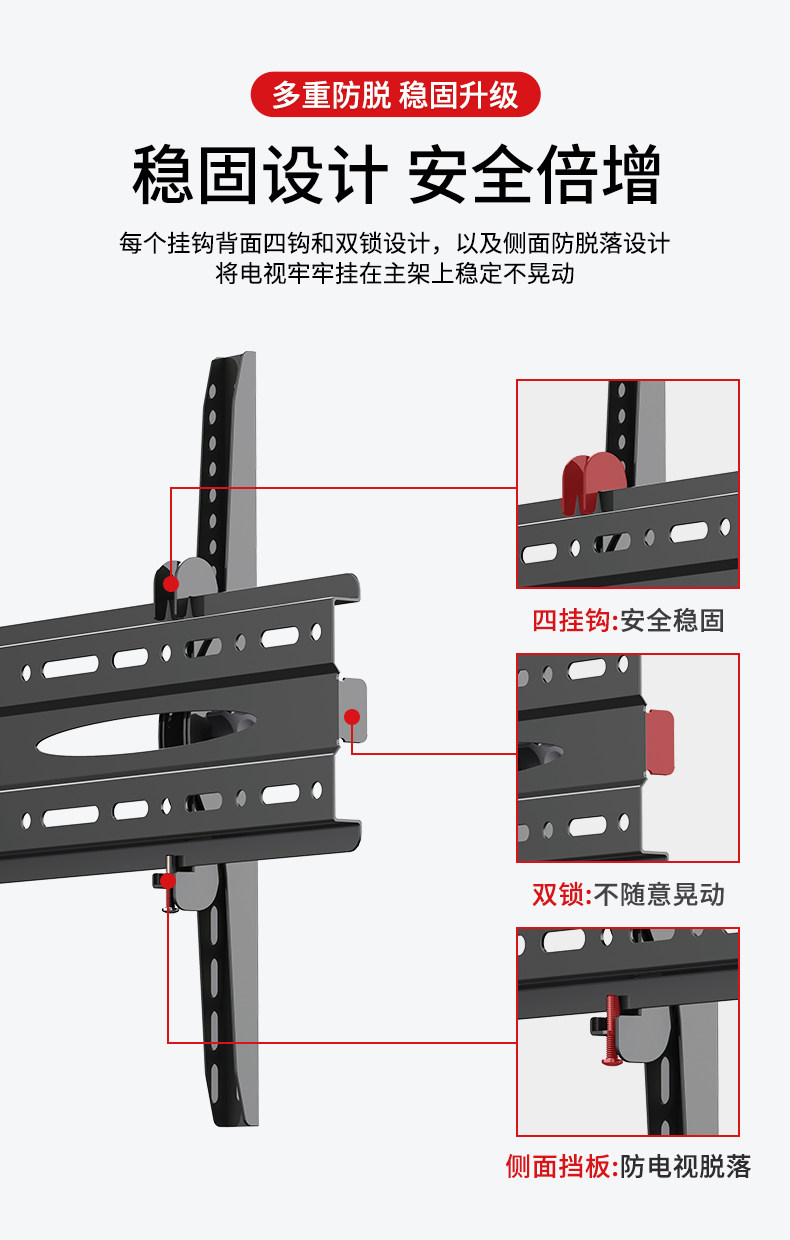 多重防脱 稳固升级

稳固设计 安全倍增

每个挂钩背面四钩和双锁设计，以及侧面防脱落设计
将电视牢牢挂在主架上稳定不晃动

四挂钩:安全稳固

双锁:不随意晃动

侧面挡板:防电视脱落