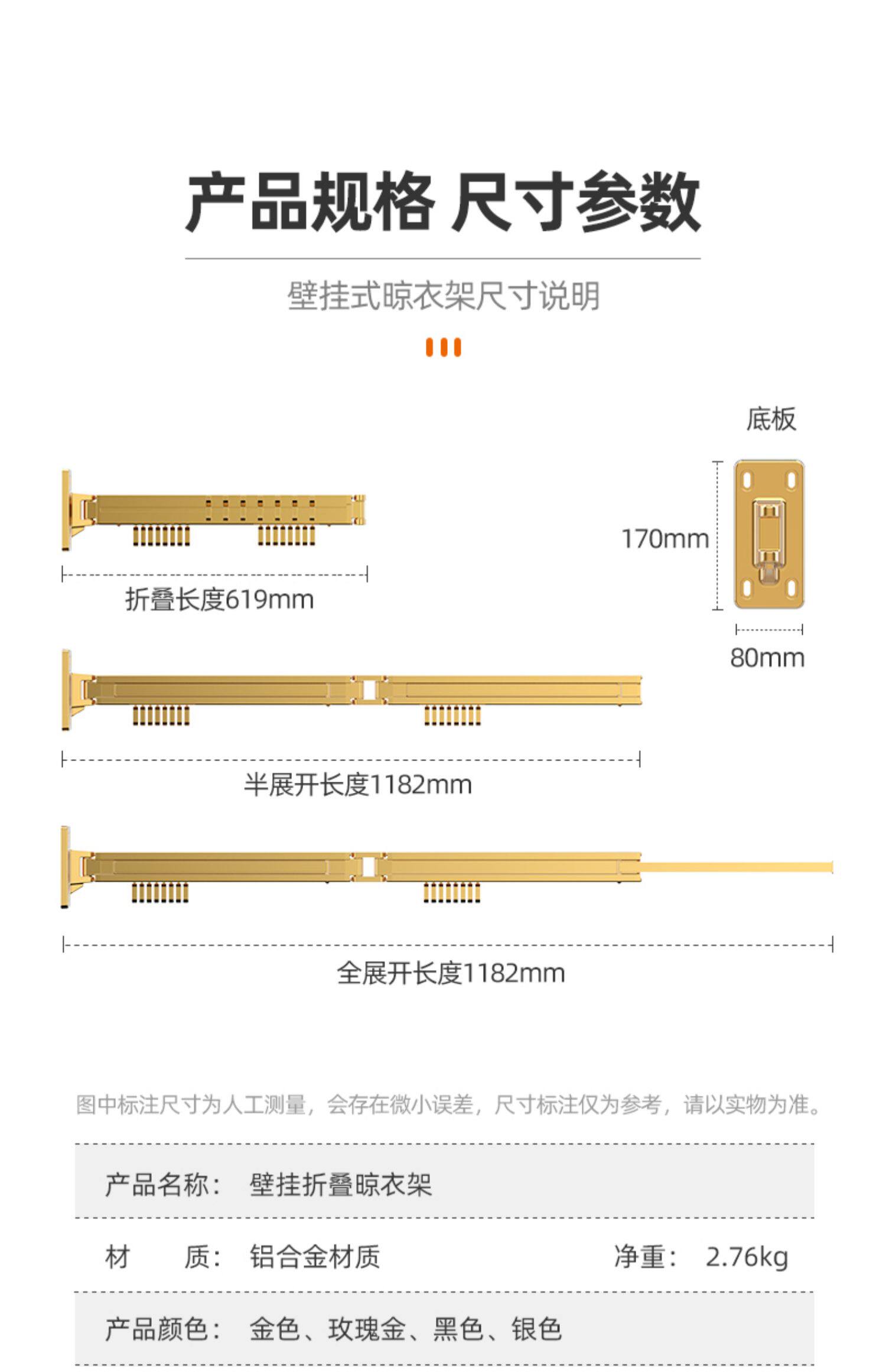 产品规格 尺寸参数

壁挂式晾衣架尺寸说明

底板

170mm

80mm

折叠长度619mm

半展开长度1182mm

全展开长度1182mm

图中标注尺寸为人工测量，会存在微小误差，尺寸标注仅为参考，请以实物为准。

产品名称： 壁挂折叠晾衣架

材 质： 铝合金材质 净重： 2.76kg

产品颜色： 金色、玫瑰金、黑色、银色