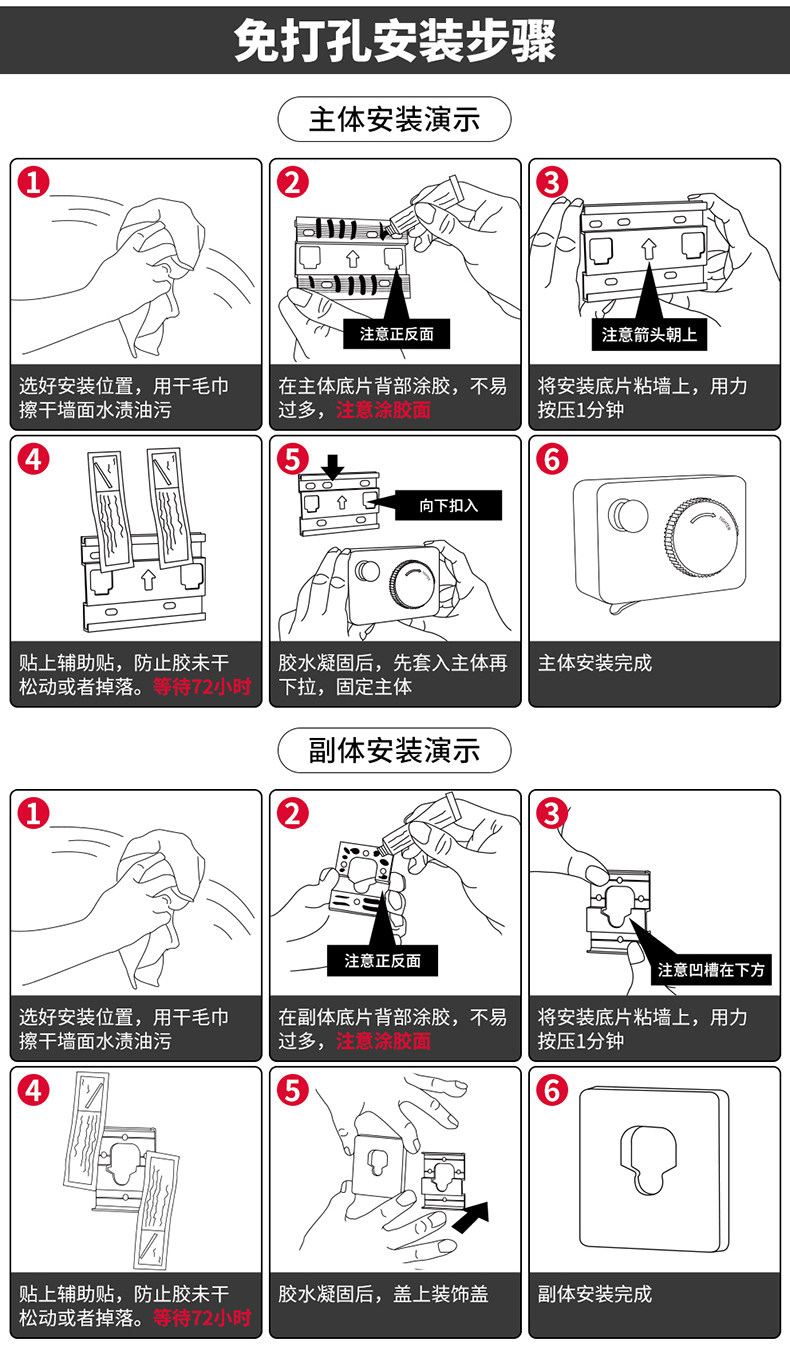 免打孔安装步骤

主体安装演示

1
选好安装位置，用干毛巾擦干墙面水渍油污

2
注意正反面
在主体底片背部涂胶，不易过多，注意涂胶面

3
注意箭头朝上
将安装底片粘墙上，用力按压1分钟

4
贴上辅助贴，防止胶未干松动或者掉落。等待72小时

5
向下扣入
胶水凝固后，先套入主体再下拉，固定主体

6
主体安装完成

副体安装演示

1
选好安装位置，用干毛巾擦干墙面水渍油污

2
注意正反面
在副体底片背部涂胶，不易过多，注意涂胶面

3
注意凹槽在下方
将安装底片粘墙上，用力按压1分钟

4
贴上辅助贴，防止胶未干松动或者掉落。等待72小时

5
胶水凝固后，盖上装饰盖

6
副体安装完成