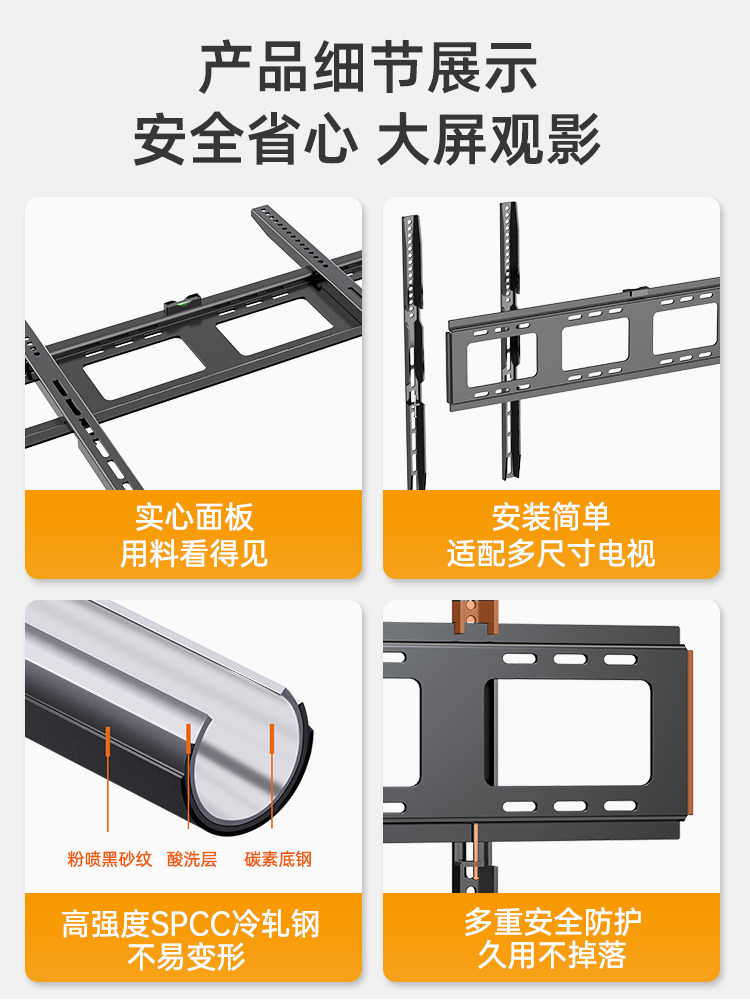 产品细节展示
安全省心 大屏观影

实心面板
用料看得见

安装简单
适配多尺寸电视

粉喷黑砂纹 酸洗层 碳素底钢

高强度SPCC冷轧钢
不易变形

多重安全防护
久用不掉落