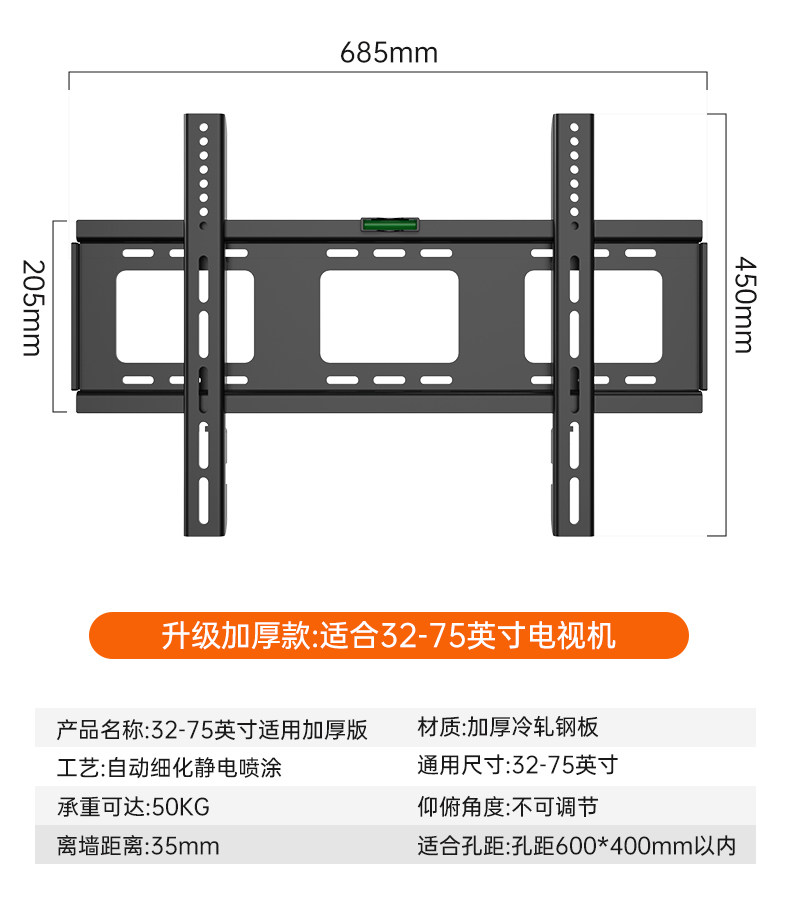 685mm

205mm

450mm

升级加厚款:适合32-75英寸电视机

| 产品名称:32-75英寸适用加厚版 | 材质:加厚冷轧钢板 |
|---|---|
| 工艺:自动细化静电喷涂 | 通用尺寸:32-75英寸 |
| 承重可达:50KG | 仰俯角度:不可调节 |
| 离墙距离:35mm | 适合孔距:孔距600*400mm以内 |