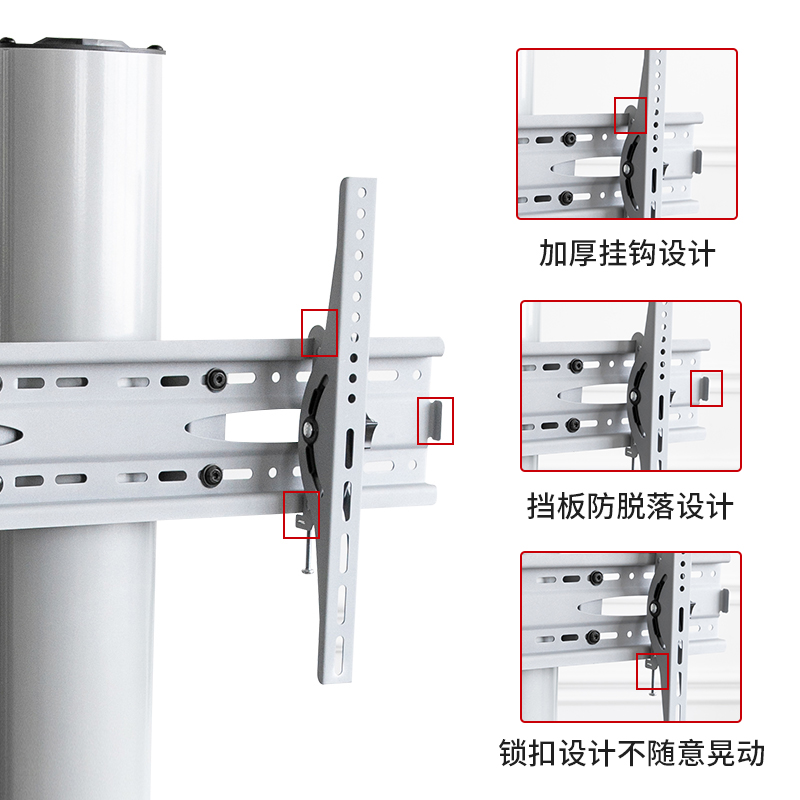 加厚挂钩设计

挡板防脱落设计

锁扣设计不随意晃动